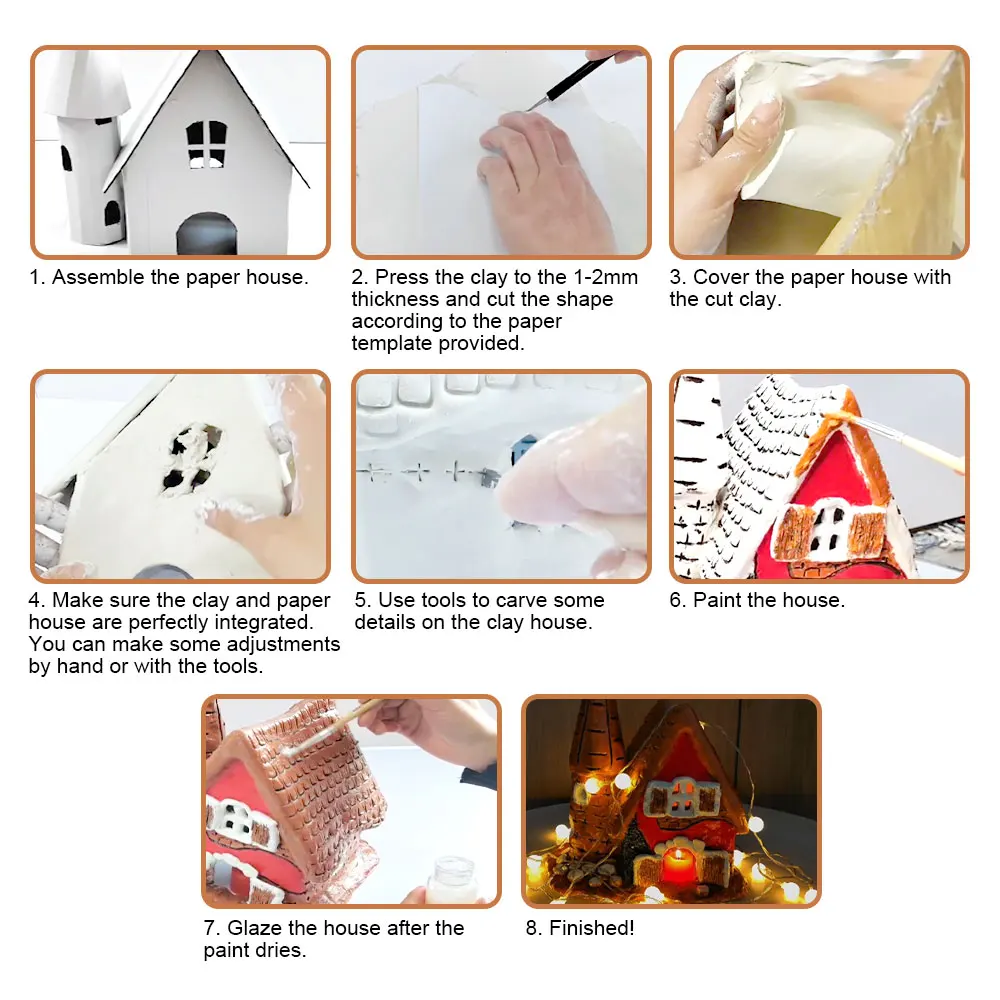 1. Assemble the paper house.

2. Press the clay to the 1-2mm thickness and cut the shape according to the paper template provided.

3. Cover the paper house with the cut clay.

4. Make sure the clay and paper house are perfectly integrated. You can make some adjustments by hand or with the tools.

5. Use tools to carve some details on the clay house.

6. Paint the house.

7. Glaze the house after the paint dries.

8. Finished!