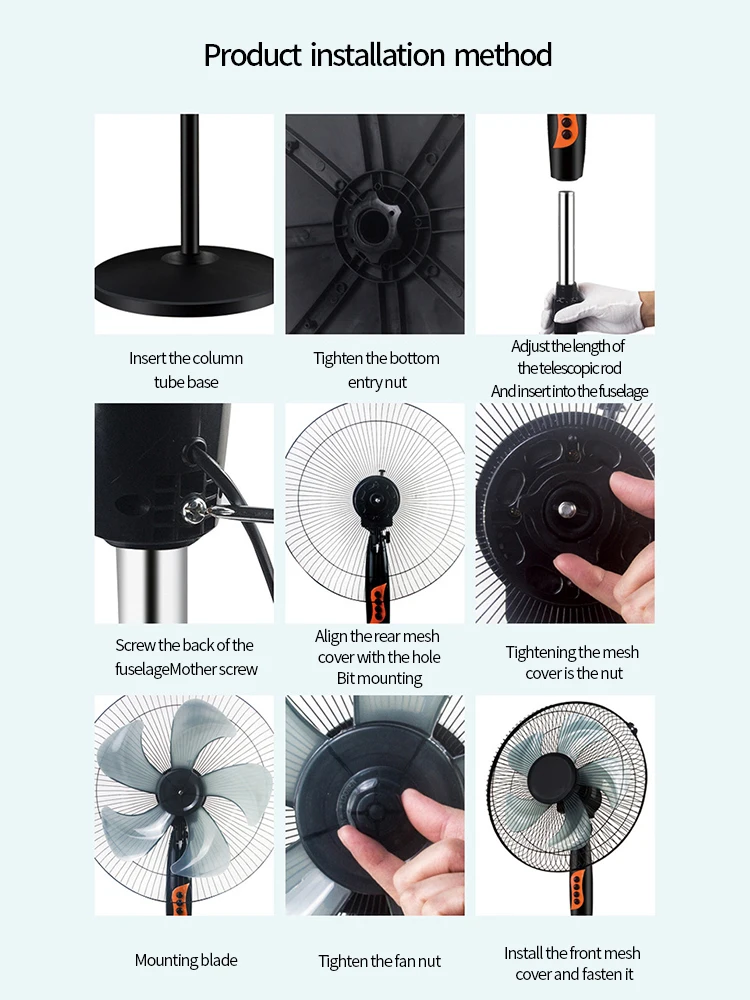 Product installation method

Insert the column tube base

Tighten the bottom entry nut

Adjust the length of the telescopic rod And insert into the fuselage

Screw the back of the fuselageMother screw

Align the rear mesh cover with the hole Bit mounting

Tightening the mesh cover is the nut

Mounting blade

Tighten the fan nut

Install the front mesh cover and fasten it