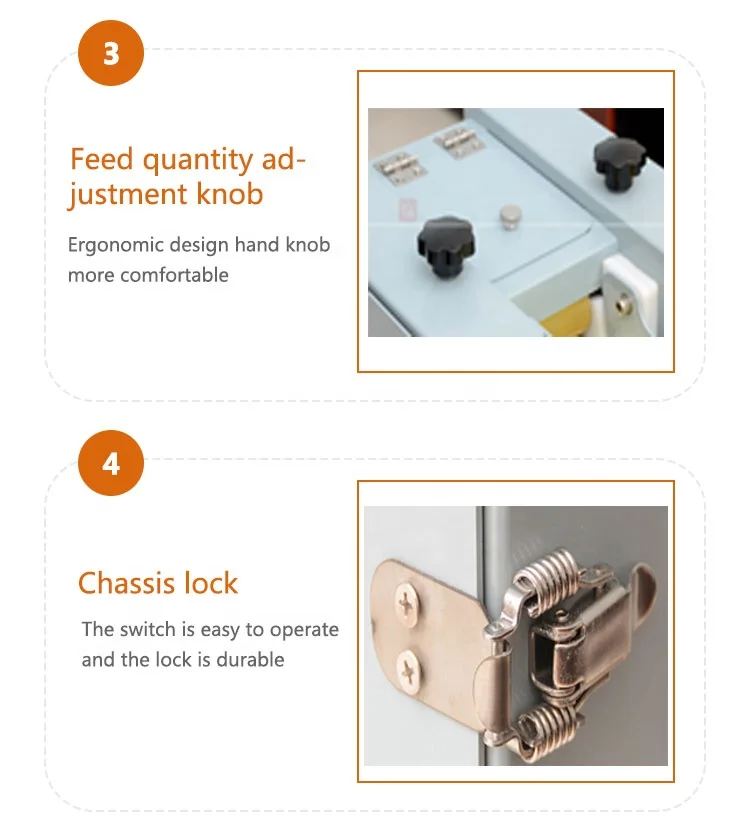 3

Feed quantity adjustment knob

Ergonomic design hand knob more comfortable

4

Chassis lock

The switch is easy to operate and the lock is durable