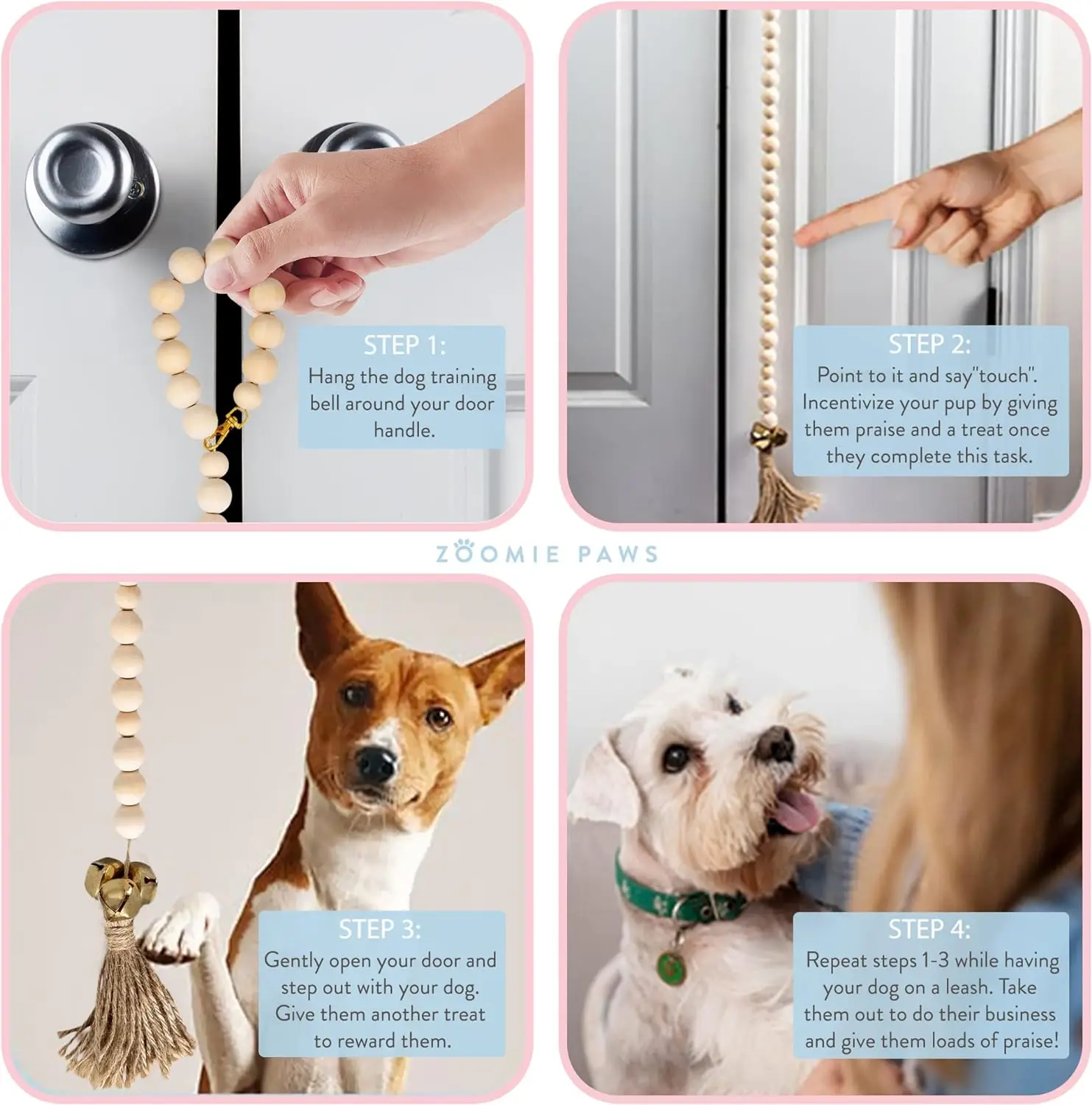 STEP 1:
Hang the dog training bell around your door handle.

STEP 2:
Point to it and say"touch". Incentivize your pup by giving them praise and a treat once they complete this task.

ZOOMIE PAWS

STEP 3:
Gently open your door and step out with your dog. Give them another treat to reward them.

STEP 4:
Repeat steps 1-3 while having your dog on a leash. Take them out to do their business and give them loads of praise!