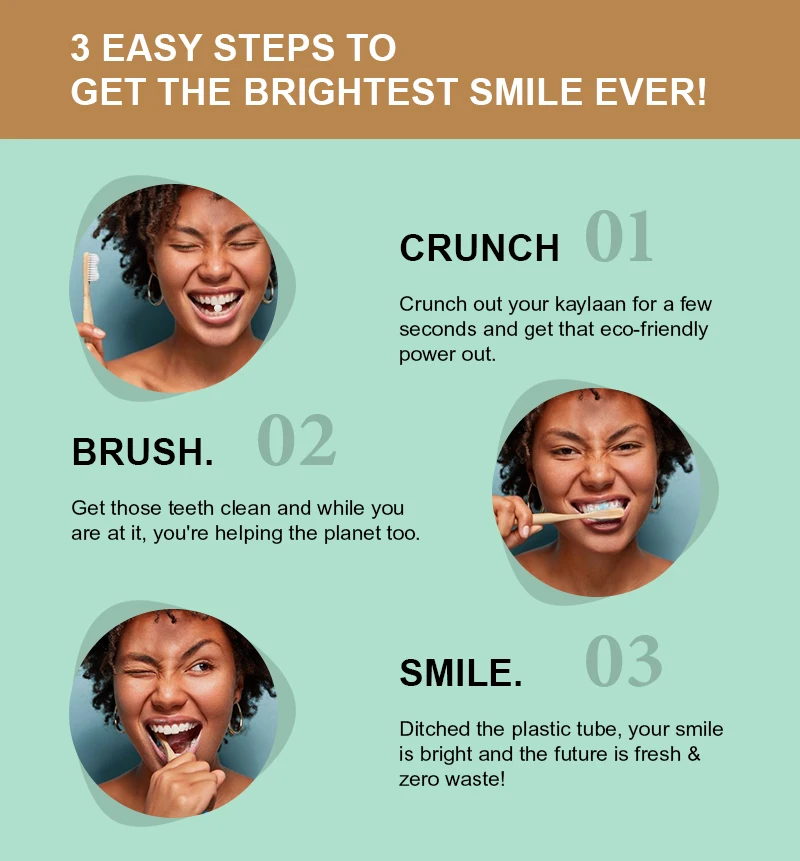 3 EASY STEPS TO
GET THE BRIGHTEST SMILE EVER!

CRUNCH 01

Crunch out your kaylaan for a few seconds and get that eco-friendly power out.

BRUSH. 02

Get those teeth clean and while you are at it, you're helping the planet too.

SMILE. 03

Ditched the plastic tube, your smile is bright and the future is fresh & zero waste!