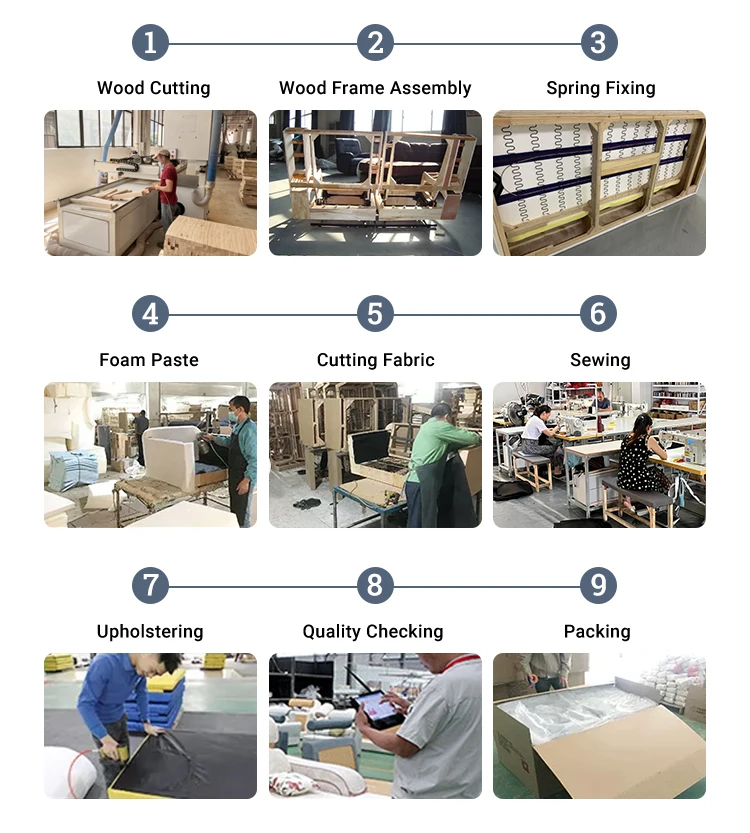 1
Wood Cutting

2
Wood Frame Assembly

3
Spring Fixing

4
Foam Paste

5
Cutting Fabric

6
Sewing

7
Upholstering

8
Quality Checking

9
Packing