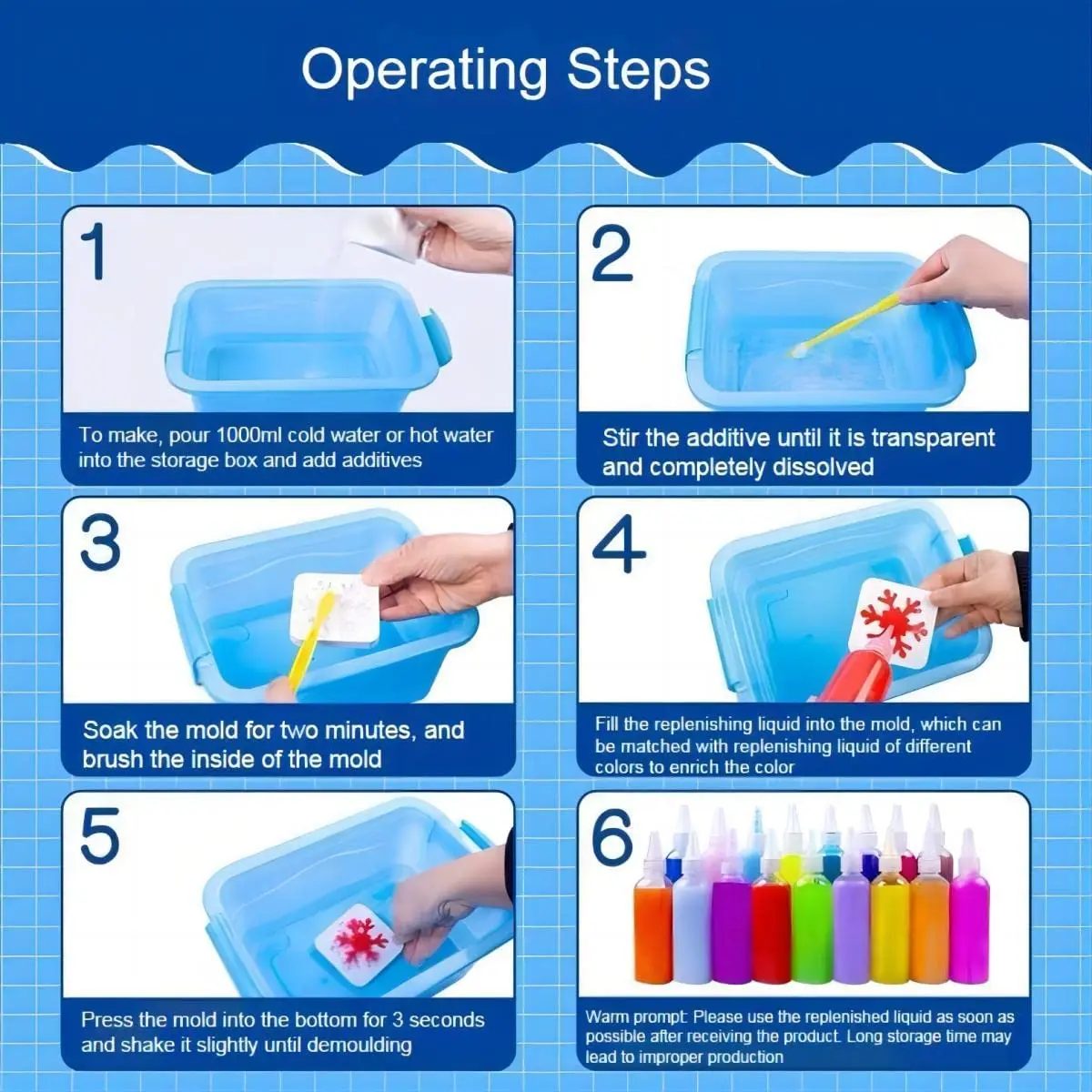 Operating Steps

1

To make, pour 1000ml cold water or hot water into the storage box and add additives

2

Stir the additive until it is transparent and completely dissolved

3

Soak the mold for two minutes, and brush the inside of the mold

4

Fill the replenishing liquid into the mold, which can be matched with replenishing liquid of different colors to enrich the color

5

Press the mold into the bottom for 3 seconds and shake it slightly until demoulding

6

Warm prompt: Please use the replenished liquid as soon as possible after receiving the product. Long storage time may lead to improper production