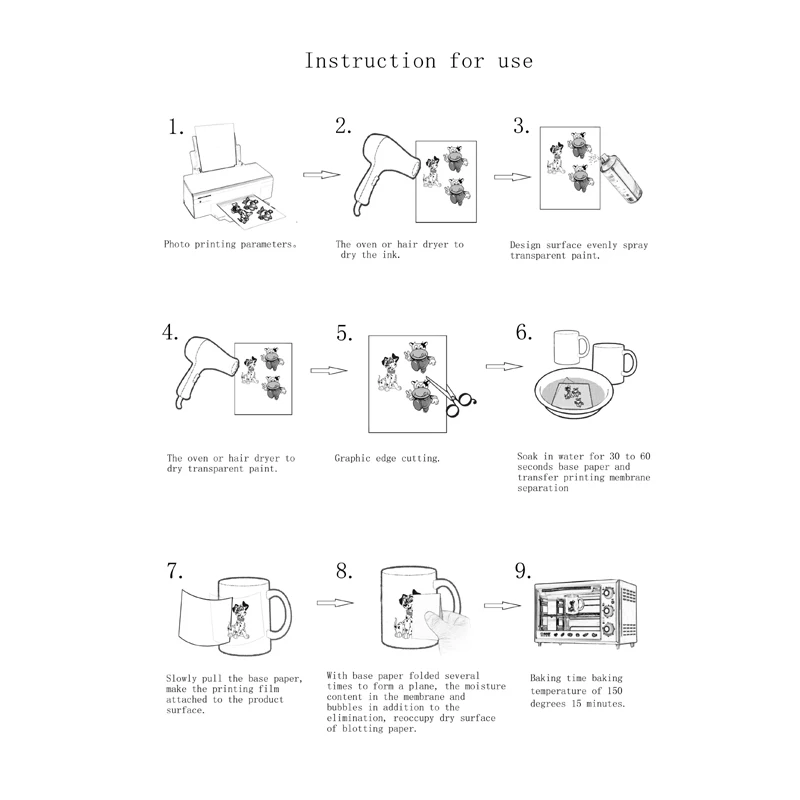 Instruction for use

1.

Photo printing parameters。

2.

The oven or hair dryer to dry the ink.

3.

Design surface evenly spray transparent paint.

4.

The oven or hair dryer to dry transparent paint.

5.

Graphic edge cutting.

6.

Soak in water for 30 to 60 seconds base paper and transfer printing membrane separation

7.

Slowly pull the base paper, make the printing film attached to the product surface.

8.

With base paper folded several times to form a plane, the moisture content in the membrane and bubbles in addition to the elimination, reoccupy dry surface of blotting paper.

9.

Baking time baking temperature of 150 degrees 15 minutes.