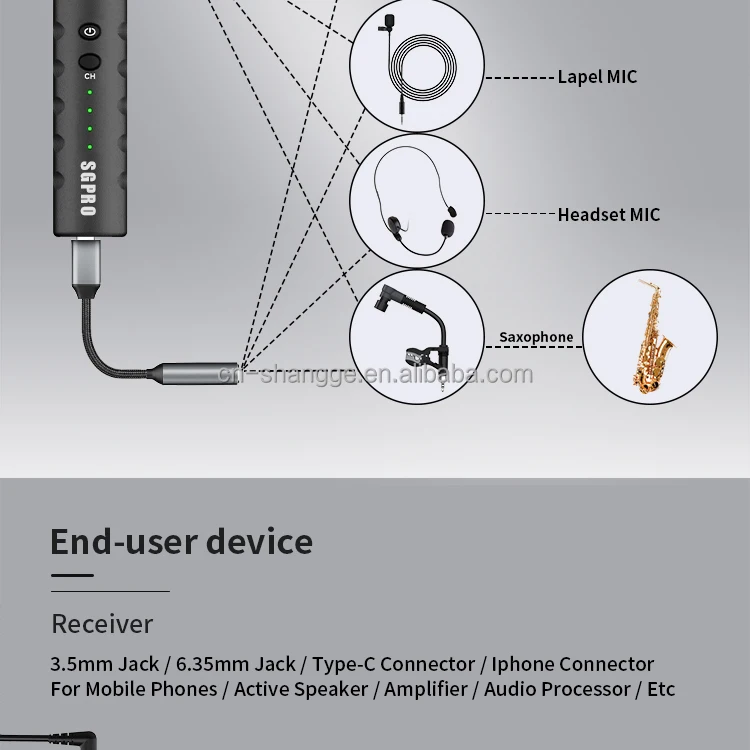 CH

SGPRO

Lapel MIC

Headset MIC

Saxophone

cn-shangge.en.alibaba.com

End-user device

Receiver

3.5mm Jack / 6.35mm Jack / Type-C Connector / Iphone Connector
For Mobile Phones / Active Speaker / Amplifier / Audio Processor / Etc