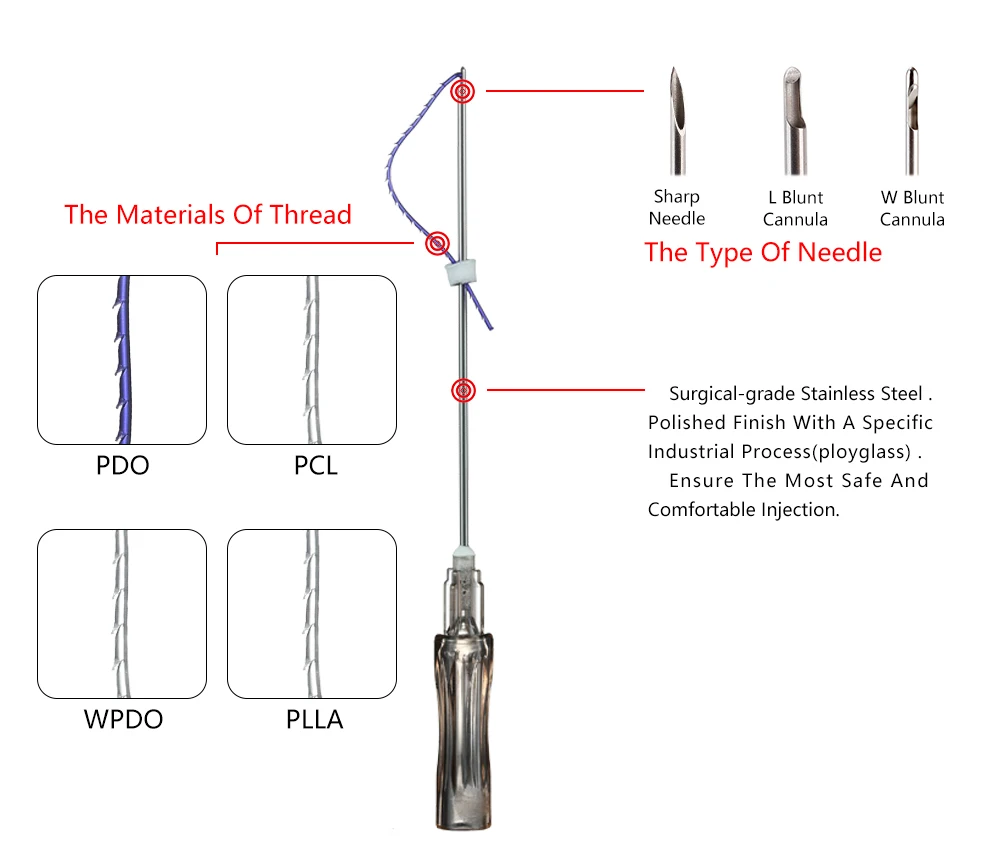 The Materials Of Thread

PDO

PCL

WPDO

PLLA

Sharp Needle

L Blunt Cannula

W Blunt Cannula

The Type Of Needle

Surgical-grade Stainless Steel . Polished Finish With A Specific Industrial Process(ployglass) . Ensure The Most Safe And Comfortable Injection.