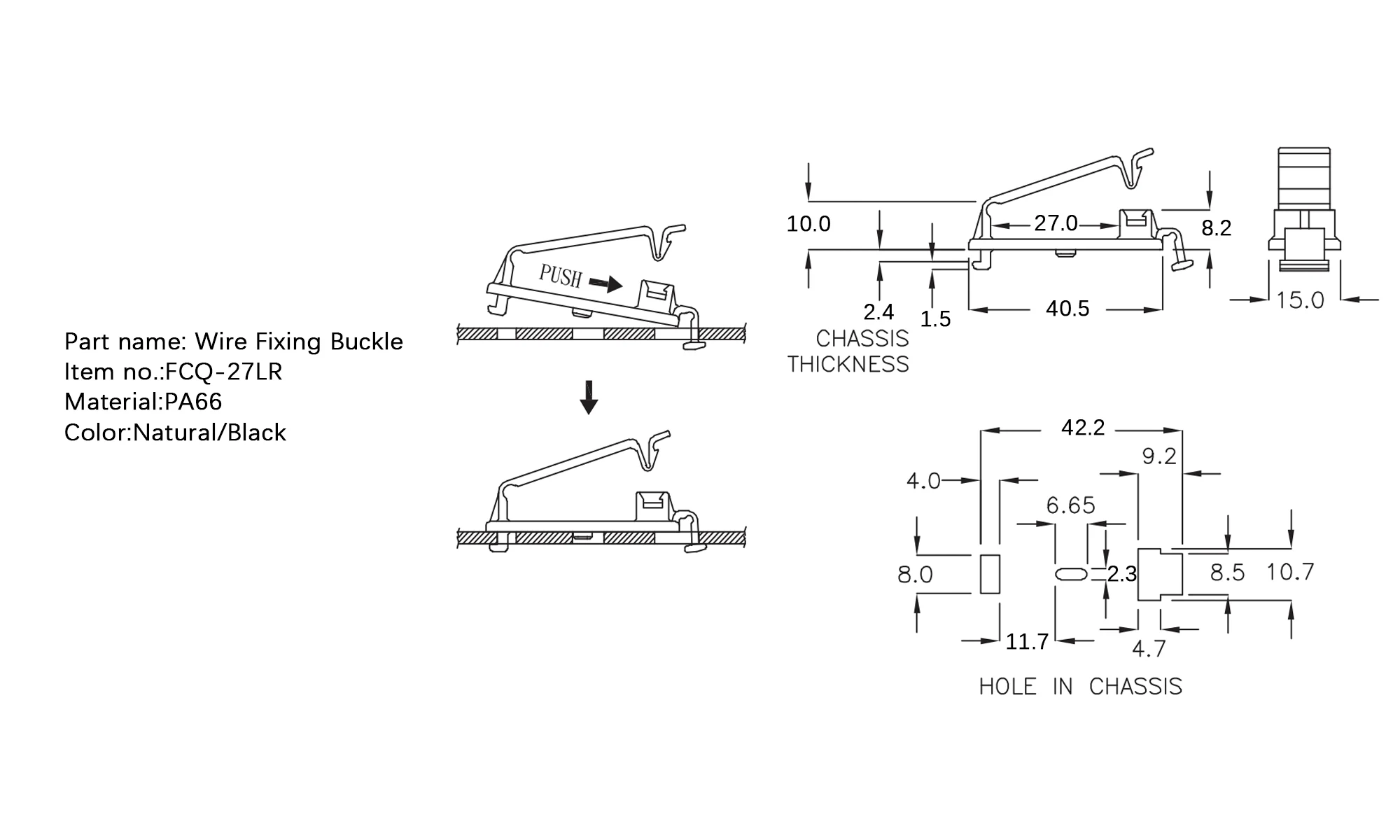 Part name: Wire Fixing Buckle
Item no.:FCQ-27LR
Material:PA66
Color:Natural/Black

PUSH

10.0
27.0
8.2
2.4
1.5
40.5
15.0
CHASSIS THICKNESS

42.2
9.2
4.0
6.65
8.0
2.3
8.5
10.7
11.7
4.7
HOLE IN CHASSIS