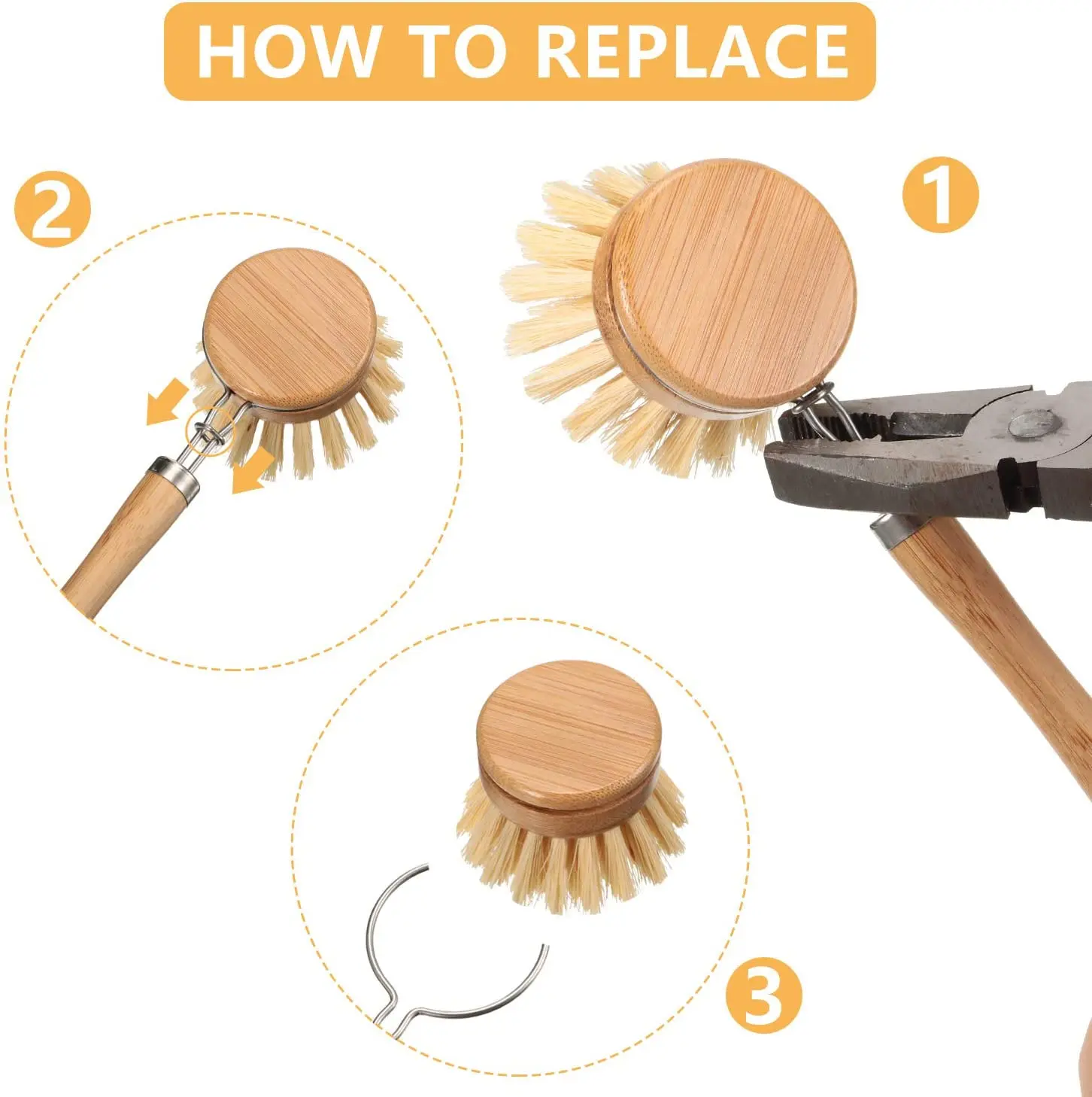 HOW TO REPLACE

2

1

3