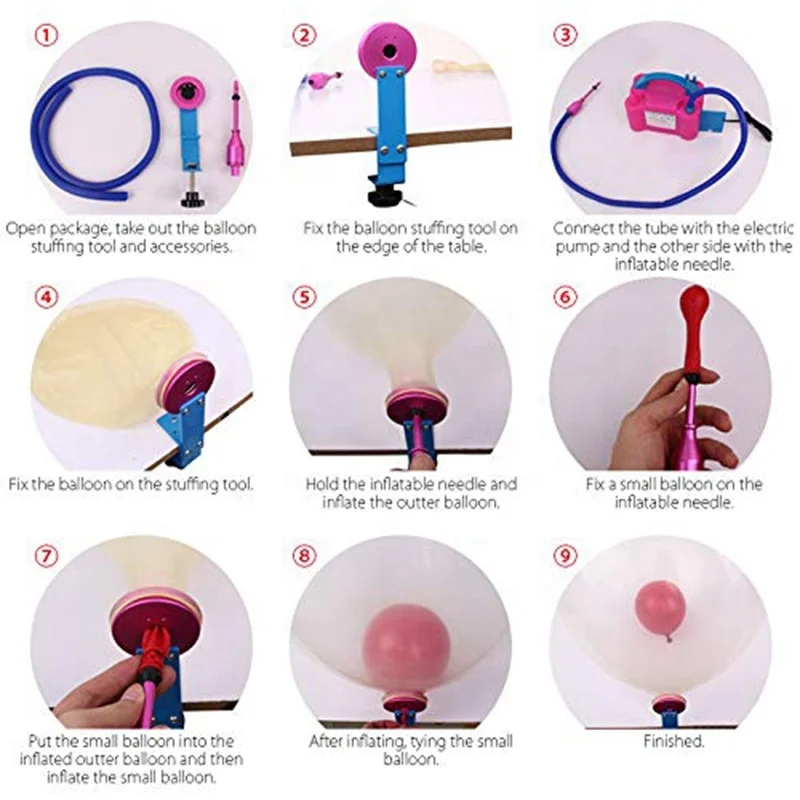 ①
Open package, take out the balloon stuffing tool and accessories.

②
Fix the balloon stuffing tool on the edge of the table.

③
Connect the tube with the electric pump and the other side with the inflatable needle.

④
Fix the balloon on the stuffing tool.

⑤
Hold the inflatable needle and inflate the outter balloon.

⑥
Fix a small balloon on the inflatable needle.

⑦
Put the small balloon into the inflated outter balloon and then inflate the small balloon.

⑧
After inflating, tying the small balloon.

⑨
Finished.