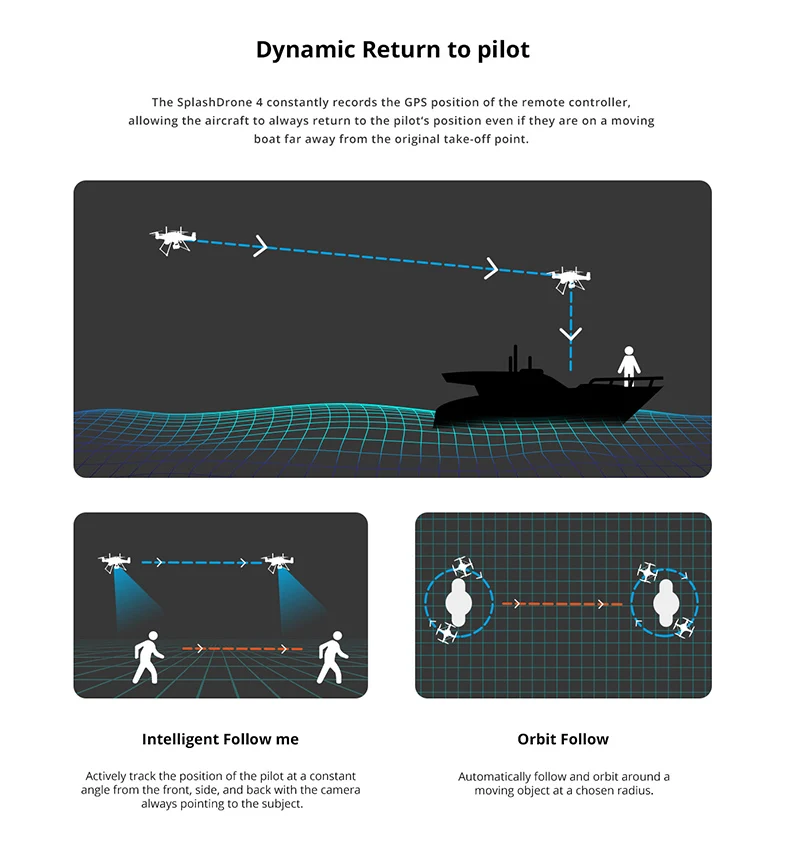 Dynamic Return to pilot

The SplashDrone 4 constantly records the GPS position of the remote controller, allowing the aircraft to always return to the pilot's position even if they are on a moving boat far away from the original take-off point.

Intelligent Follow me

Actively track the position of the pilot at a constant angle from the front, side, and back with the camera always pointing to the subject.

Orbit Follow

Automatically follow and orbit around a moving object at a chosen radius.