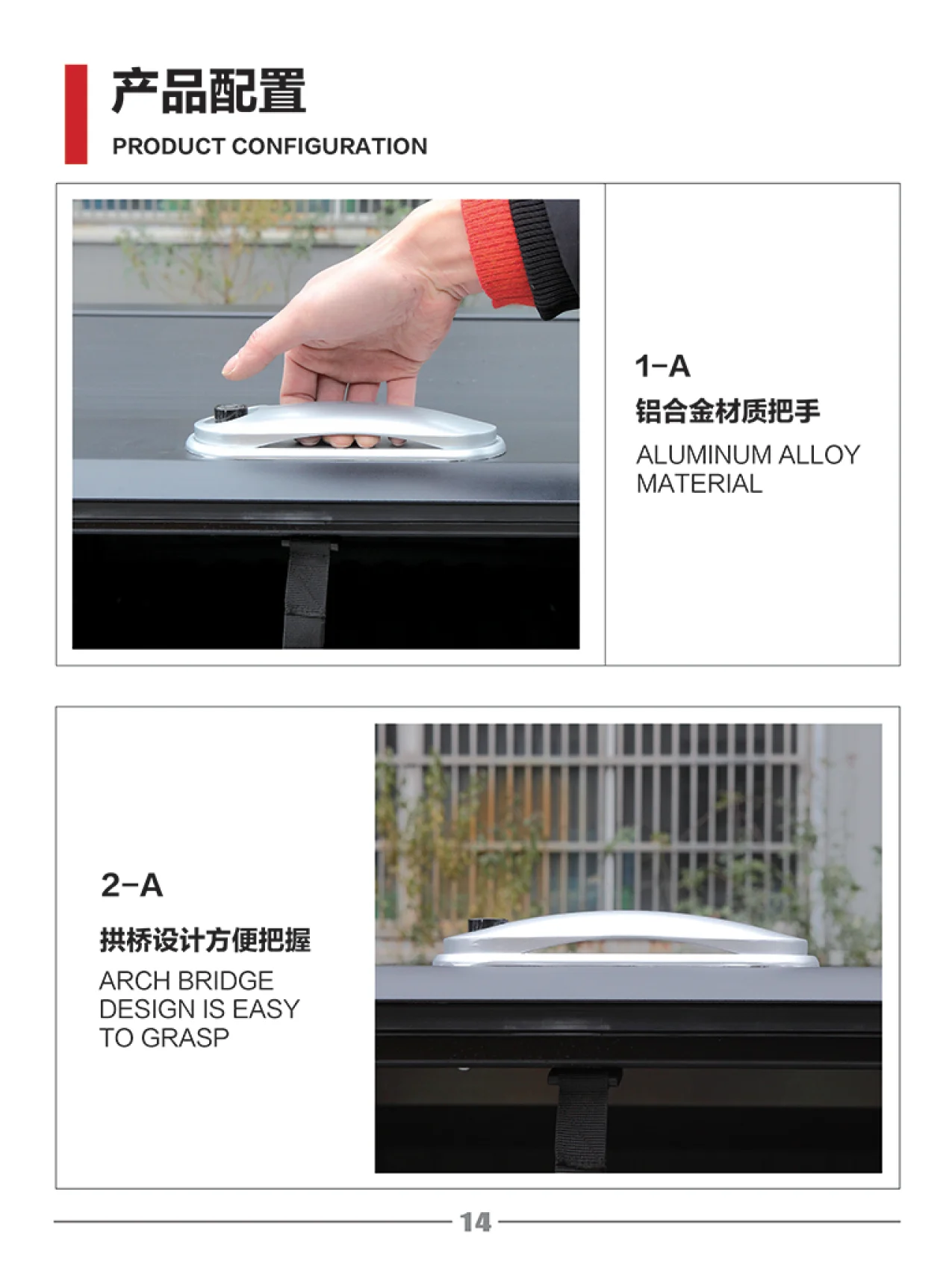 产品配置
PRODUCT CONFIGURATION

1-A
铝合金材质把手
ALUMINUM ALLOY MATERIAL

2-A
拱桥设计方便把握
ARCH BRIDGE DESIGN IS EASY TO GRASP

14