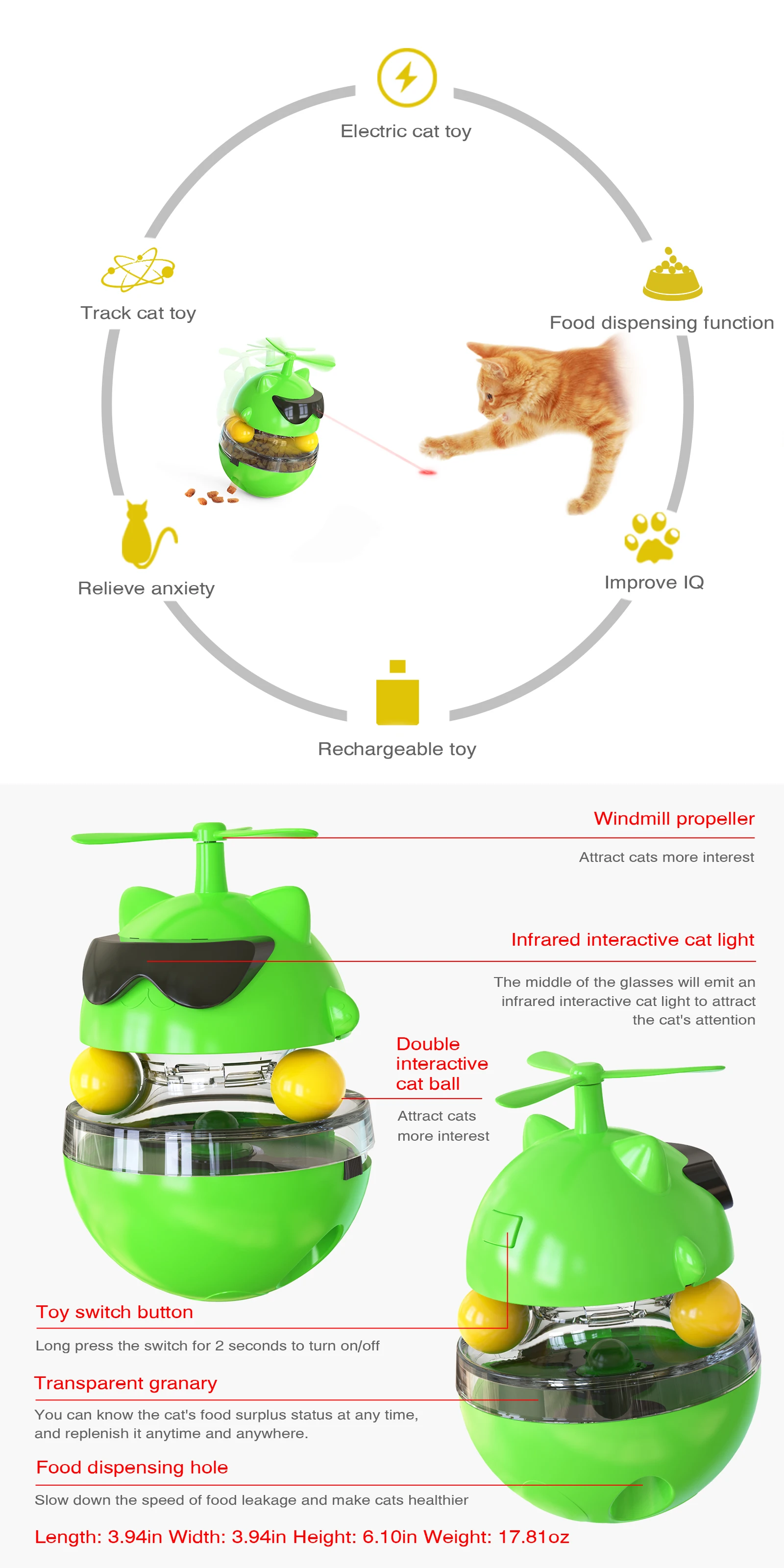 Electric cat toy

Track cat toy

Food dispensing function

Relieve anxiety

Improve IQ

Rechargeable toy

Windmill propeller

Attract cats more interest

Infrared interactive cat light

The middle of the glasses will emit an infrared interactive cat light to attract the cat's attention

Double interactive cat ball

Attract cats more interest

Toy switch button

Long press the switch for 2 seconds to turn on/off

Transparent granary

You can know the cat's food surplus status at any time, and replenish it anytime and anywhere.

Food dispensing hole

Slow down the speed of food leakage and make cats healthier

Length: 3.94in Width: 3.94in Height: 6.10in Weight: 17.81oz