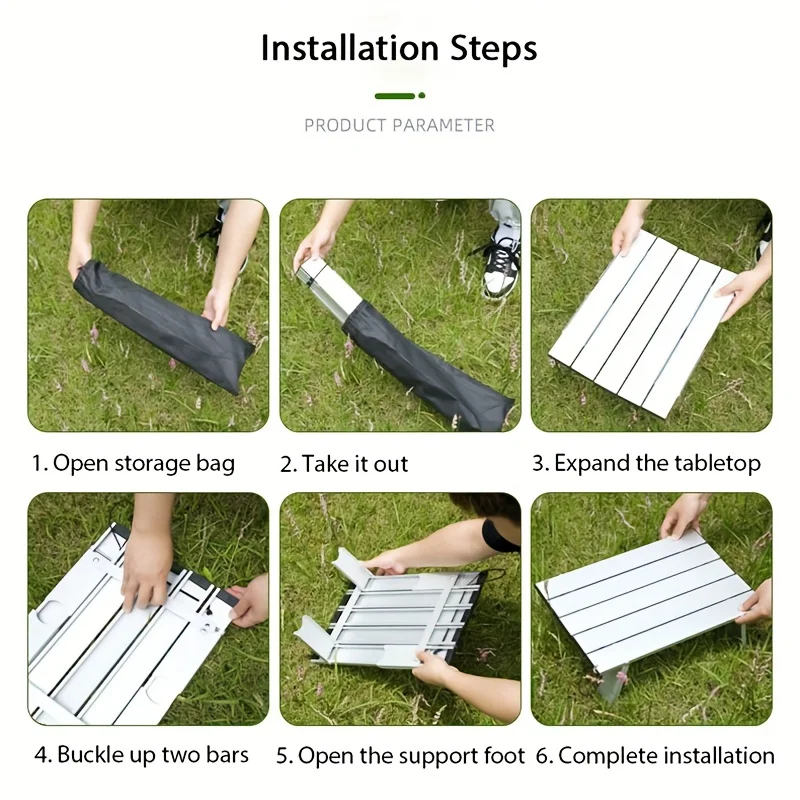 Installation Steps

PRODUCT PARAMETER

1. Open storage bag

2. Take it out

3. Expand the tabletop

4. Buckle up two bars

5. Open the support foot

6. Complete installation