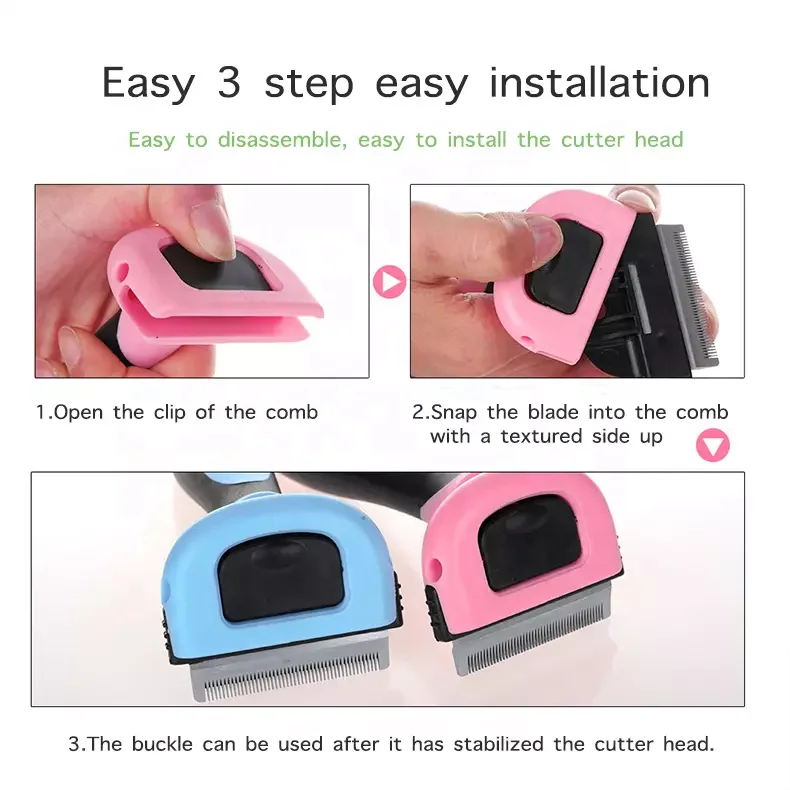 Easy 3 step easy installation

Easy to disassemble, easy to install the cutter head

1.Open the clip of the comb

2.Snap the blade into the comb with a textured side up

3.The buckle can be used after it has stabilized the cutter head.