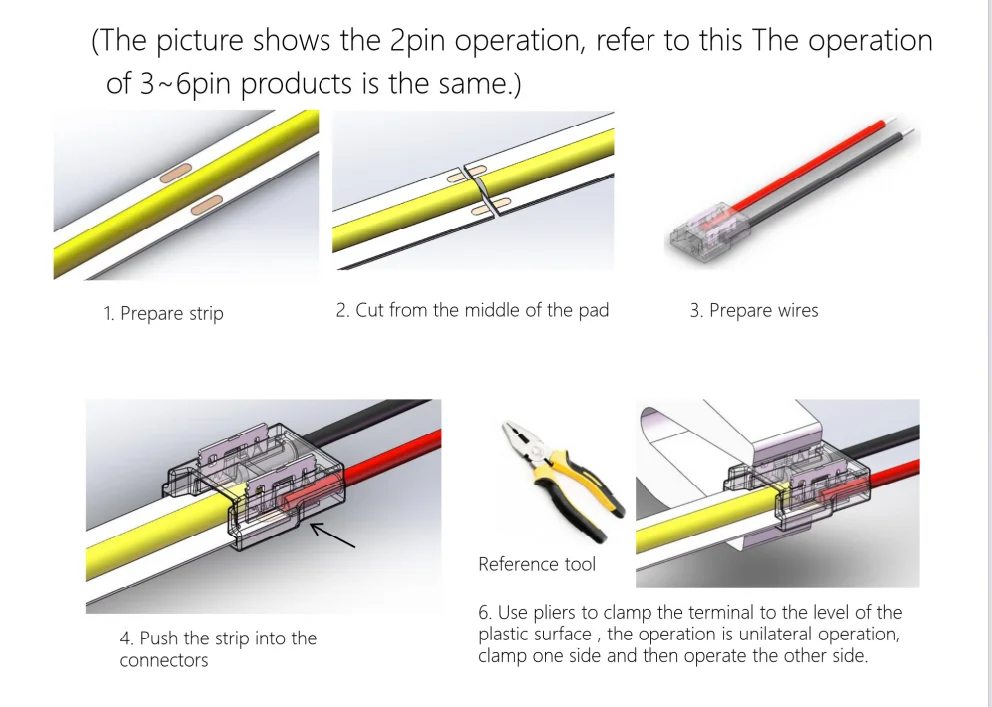 (The picture shows the 2pin operation, refer to this The operation of 3~6pin products is the same.)

1. Prepare strip

2. Cut from the middle of the pad

3. Prepare wires

4. Push the strip into the connectors

Reference tool

6. Use pliers to clamp the terminal to the level of the plastic surface , the operation is unilateral operation, clamp one side and then operate the other side.