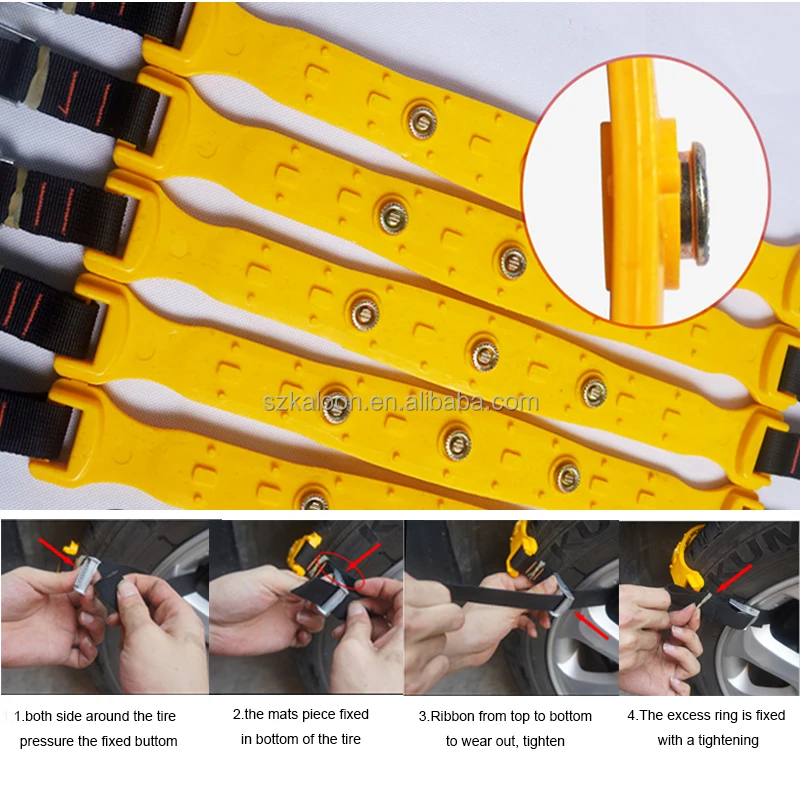 szkaloon.en.alibaba.com

1.both side around the tire pressure the fixed buttom

2.the mats piece fixed in bottom of the tire

3.Ribbon from top to bottom to wear out, tighten

4.The excess ring is fixed with a tightening