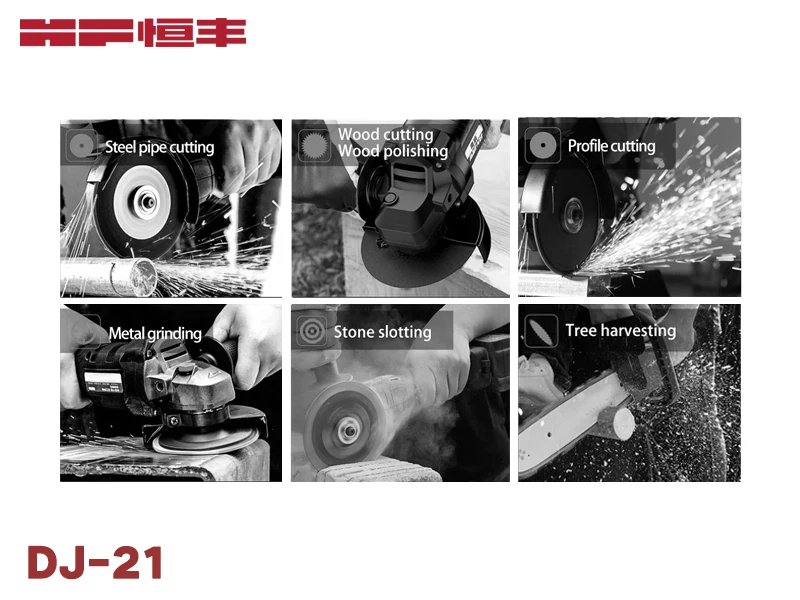 HF恒丰

Steel pipe cutting

Wood cutting
Wood polishing

Profile cutting

Metal grinding

Stone slotting

Tree harvesting

DJ-21