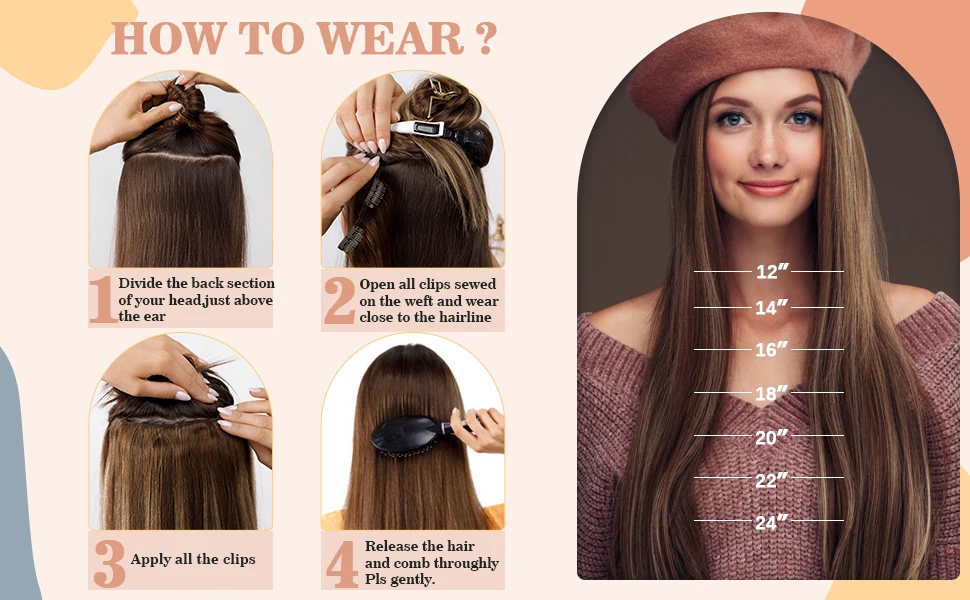 HOW TO WEAR ?

1 Divide the back section of your head,just above the ear

2 Open all clips sewed on the weft and wear close to the hairline

3 Apply all the clips

4 Release the hair and comb throughly Pls gently.

12″
14″
16″
18″
20″
22″
24″