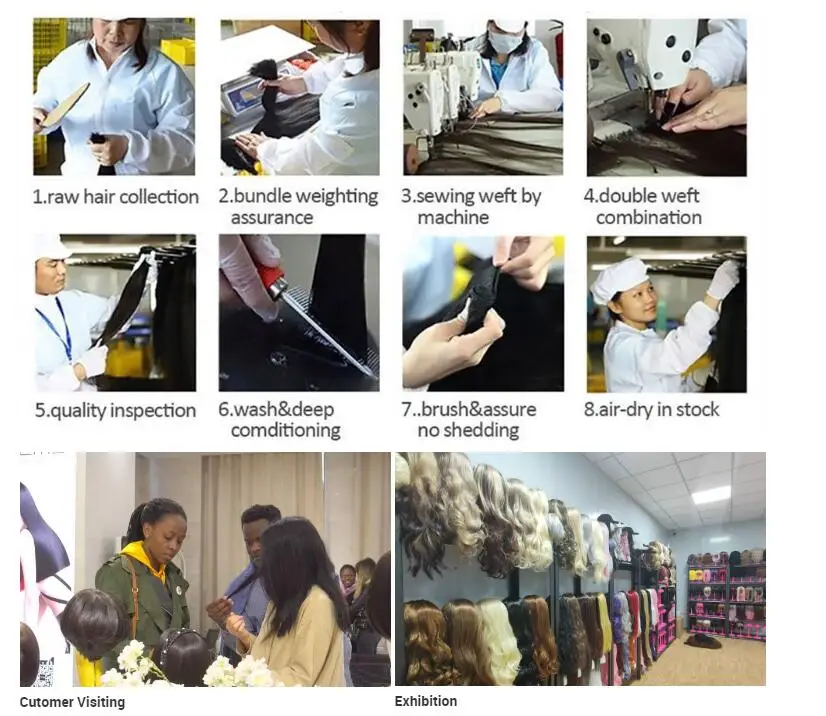 1.raw hair collection

2.bundle weighting assurance

3.sewing weft by machine

4.double weft combination

5.quality inspection

6.wash&deep comditioning

7..brush&assure no shedding

8.air-dry in stock

Cutomer Visiting

Exhibition