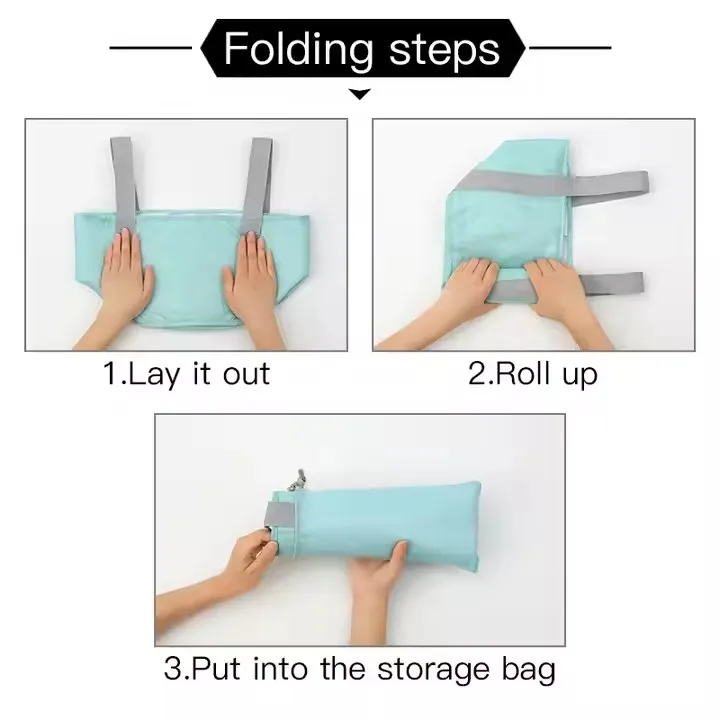 Folding steps

1.Lay it out

2.Roll up

3.Put into the storage bag