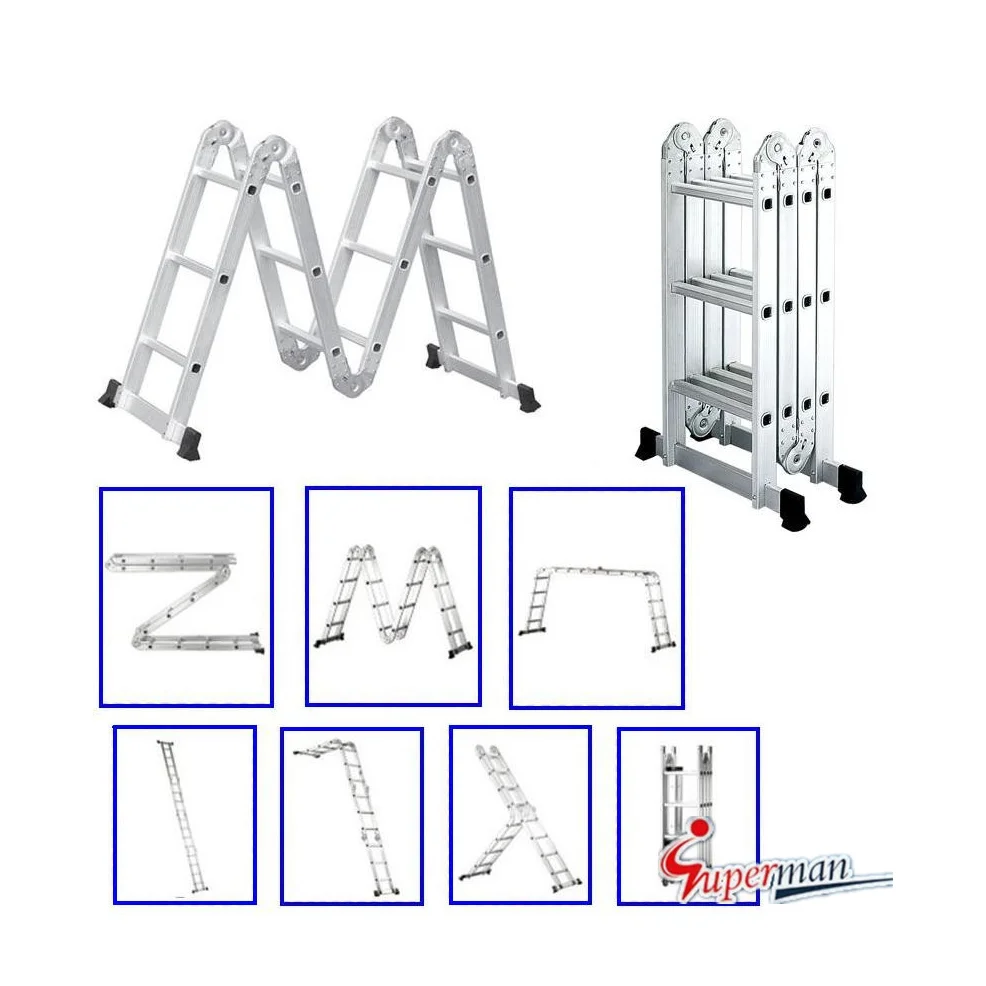 Superman