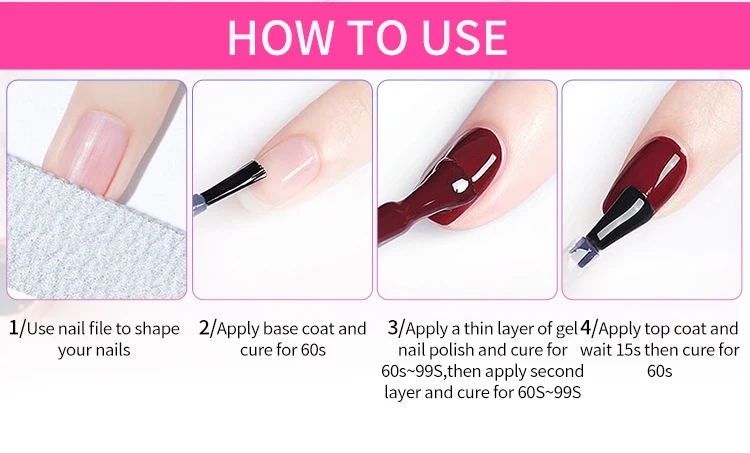 HOW TO USE

1/Use nail file to shape your nails

2/Apply base coat and cure for 60s

3/Apply a thin layer of gel nail polish and cure for 60s~99S,then apply second layer and cure for 60S~99S

4/Apply top coat and wait 15s then cure for 60s