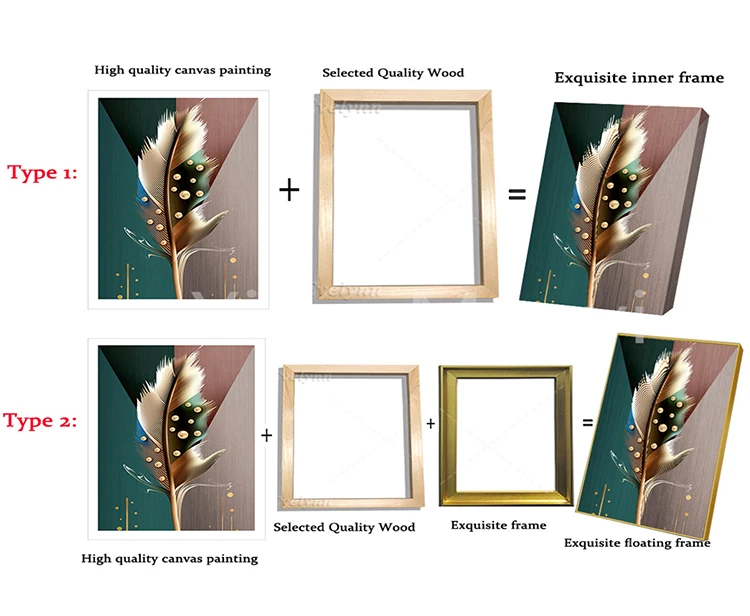 High quality canvas painting

Selected Quality Wood

Exquisite inner frame

Type 1:

+

=

Type 2:

+

+

=

Selected Quality Wood

Exquisite frame

Exquisite floating frame

High quality canvas painting