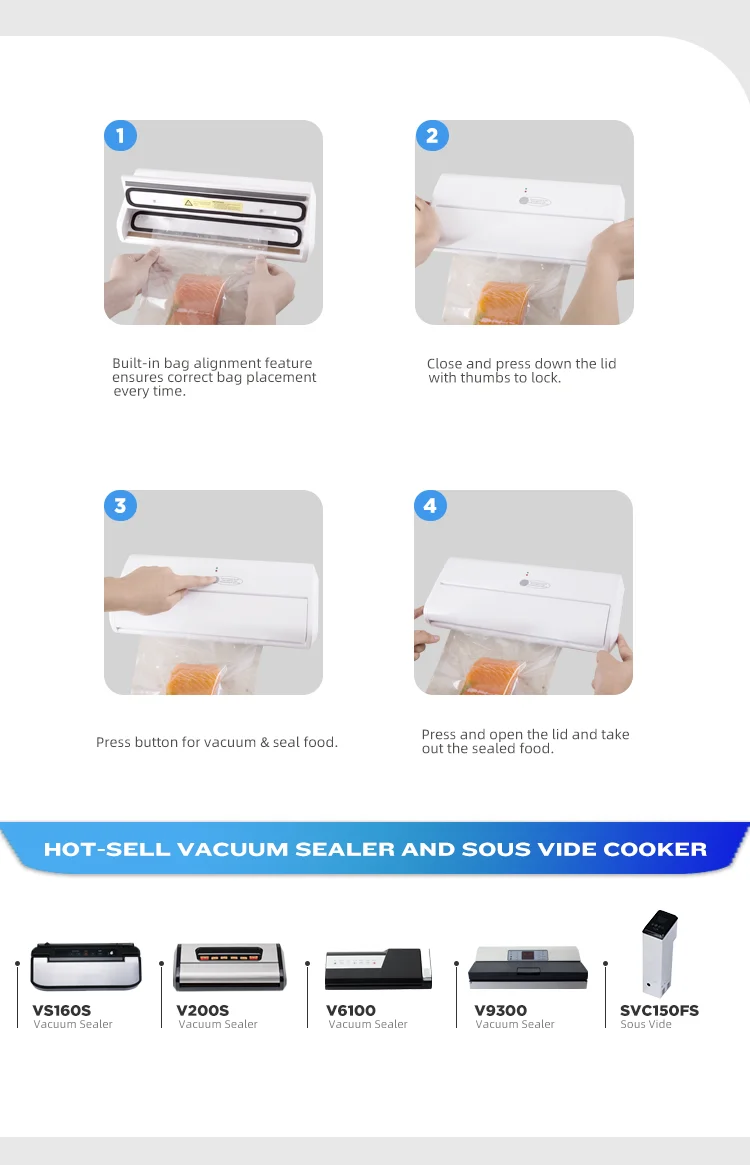 1

Built-in bag alignment feature ensures correct bag placement every time.

2

Close and press down the lid with thumbs to lock.

3

Press button for vacuum & seal food.

4

Press and open the lid and take out the sealed food.

HOT-SELL VACUUM SEALER AND SOUS VIDE COOKER

VS160S
Vacuum Sealer

V200S
Vacuum Sealer

V6100
Vacuum Sealer

V9300
Vacuum Sealer

SVC150FS
Sous Vide