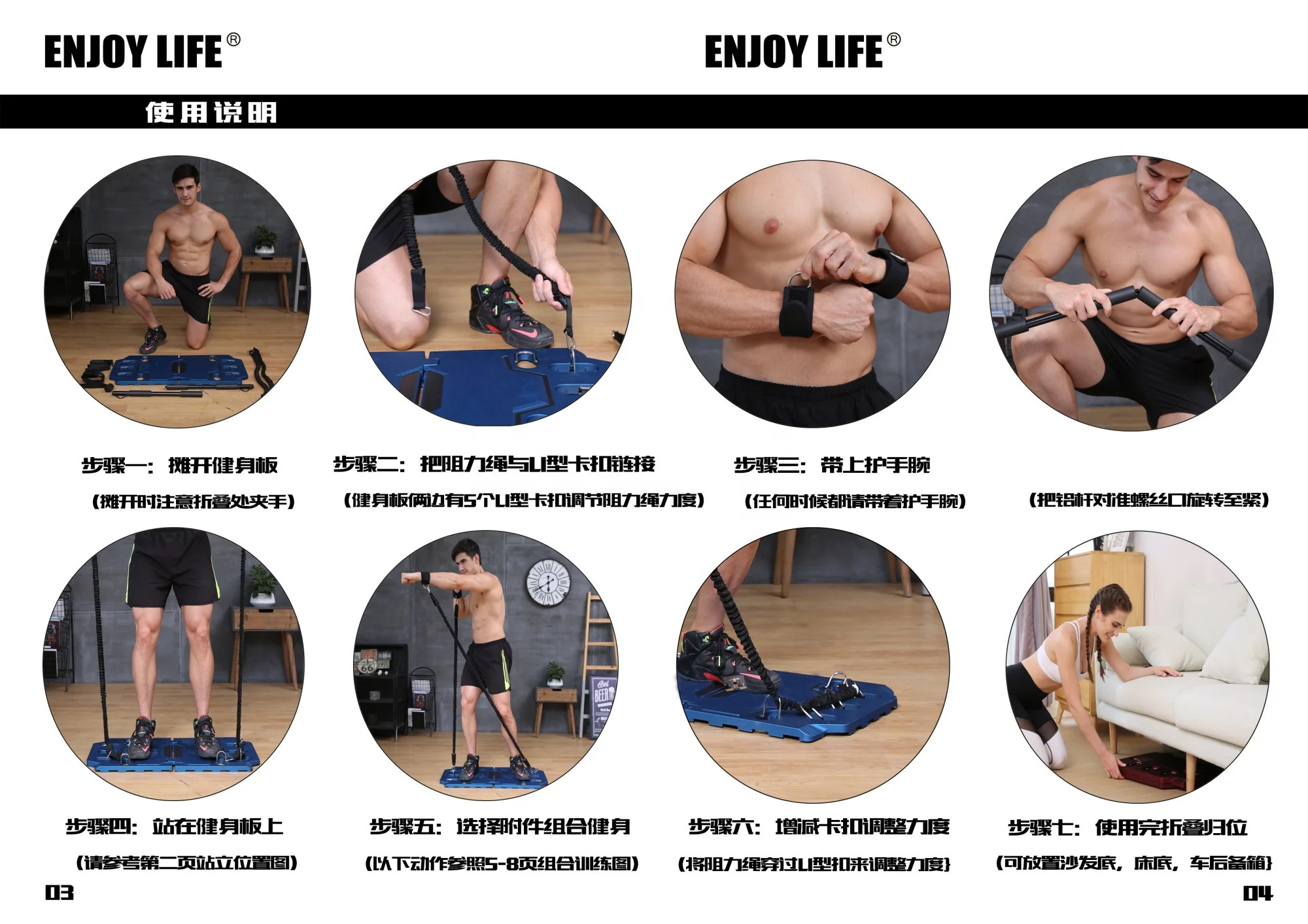 ENJOY LIFE®

ENJOY LIFE®

使用说明

步骤一：摊开健身板

（摊开时注意折叠处夹手）

步骤二：把阻力绳与U型卡扣链接

（健身板俩边有5个U型卡扣调节阻力绳力度）

步骤三：带上护手腕

（任何时候都请带着护手腕）

（把铝杆对准螺丝口旋转至紧）

步骤四：站在健身板上

（请参考第二页站立位置图）

步骤五：选择附件组合健身

（以下动作参照5-8页组合训练图）

步骤六：增减卡扣调整力度

（将阻力绳穿过U型扣来调整力度）

步骤七：使用完折叠归位

（可放置沙发底，床底，车后备箱）

03

04