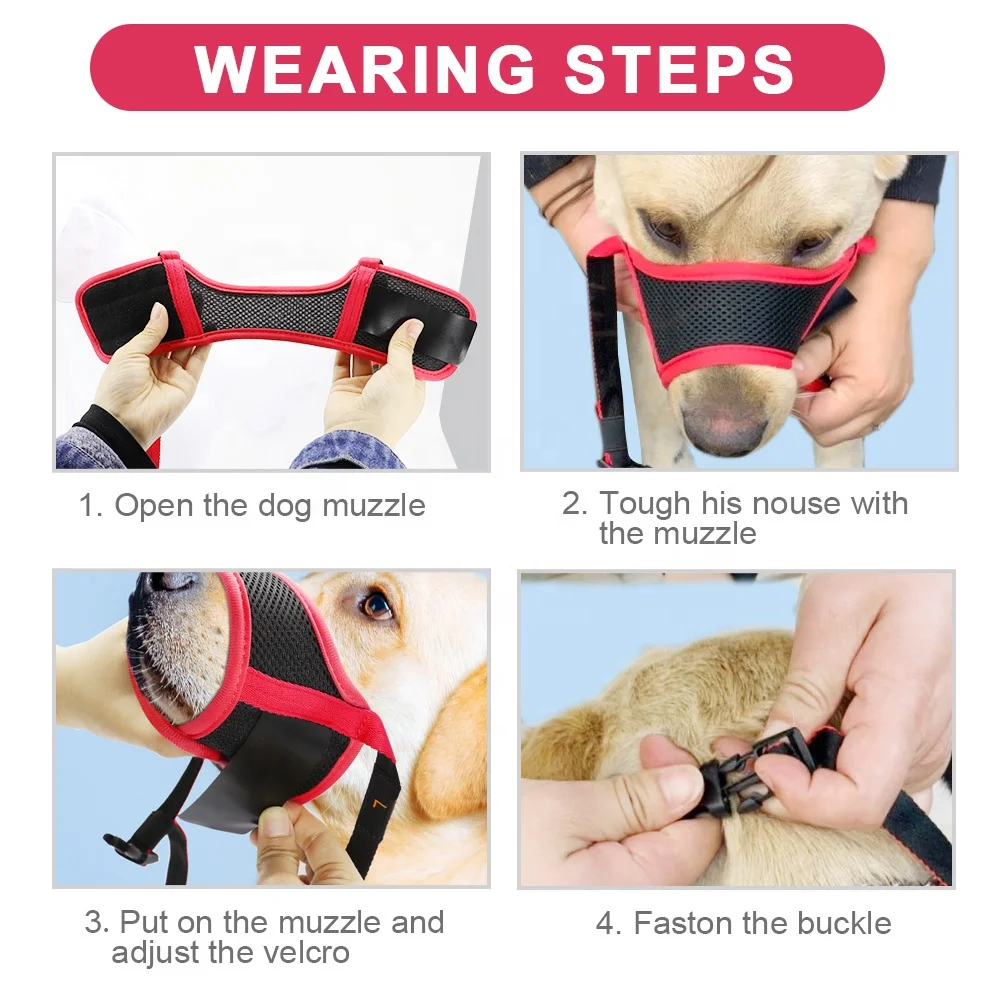 WEARING STEPS

1. Open the dog muzzle

2. Tough his nouse with the muzzle

3. Put on the muzzle and adjust the velcro

4. Faston the buckle