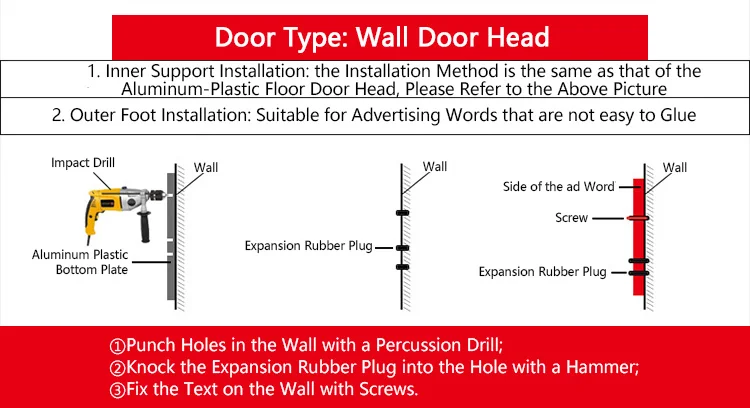 Door Type: Wall Door Head

1. Inner Support Installation: the Installation Method is the same as that of the Aluminum-Plastic Floor Door Head, Please Refer to the Above Picture

2. Outer Foot Installation: Suitable for Advertising Words that are not easy to Glue

Impact Drill

Wall

Aluminum Plastic Bottom Plate

Wall

Expansion Rubber Plug

Wall

Side of the ad Word

Screw

Expansion Rubber Plug

①Punch Holes in the Wall with a Percussion Drill;
②Knock the Expansion Rubber Plug into the Hole with a Hammer;
③Fix the Text on the Wall with Screws.