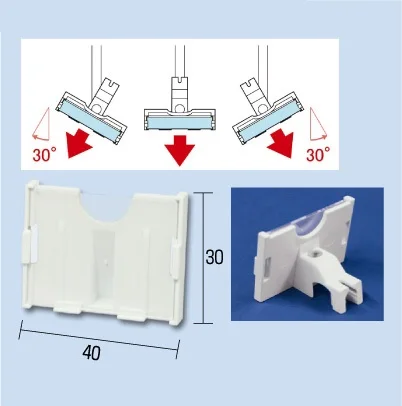 30°

30°

30

40