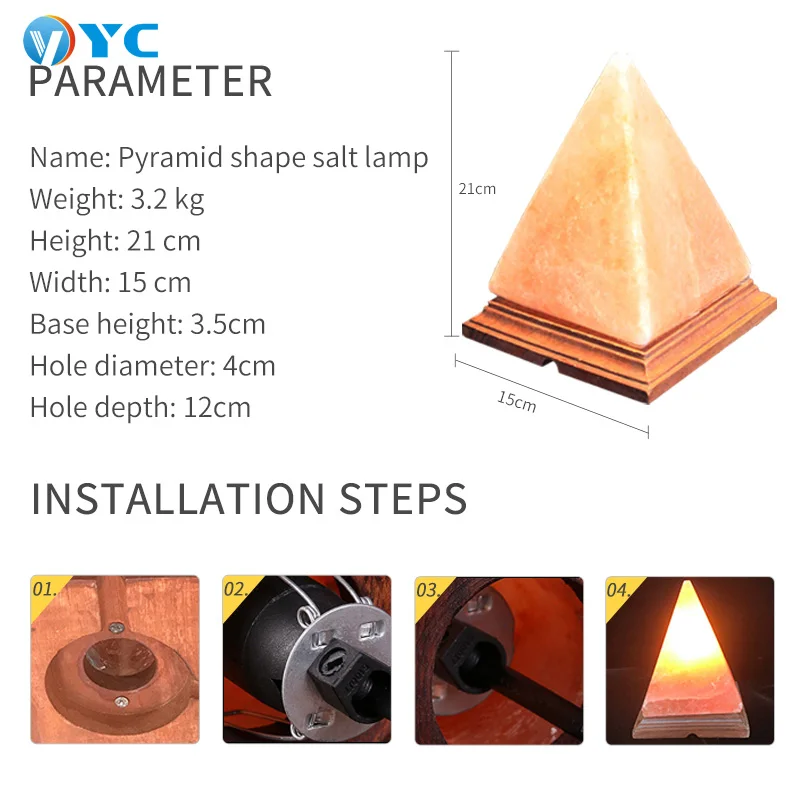 YC

PARAMETER

Name: Pyramid shape salt lamp
Weight: 3.2 kg
Height: 21 cm
Width: 15 cm
Base height: 3.5cm
Hole diameter: 4cm
Hole depth: 12cm

21cm

15cm

INSTALLATION STEPS

01.

02.

03.

04.