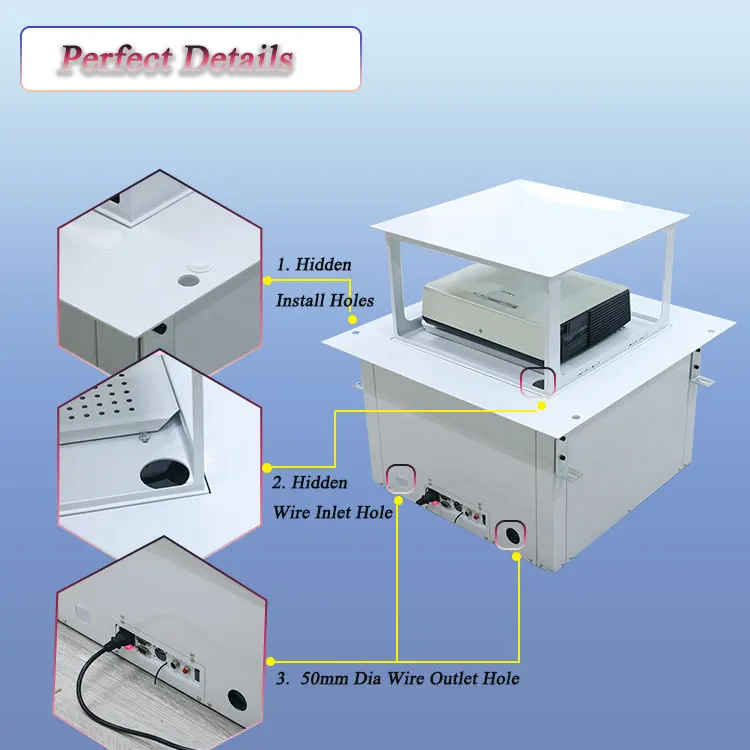 Perfect Details

1. Hidden
Install Holes

2. Hidden
Wire Inlet Hole

3. 50mm Dia Wire Outlet Hole