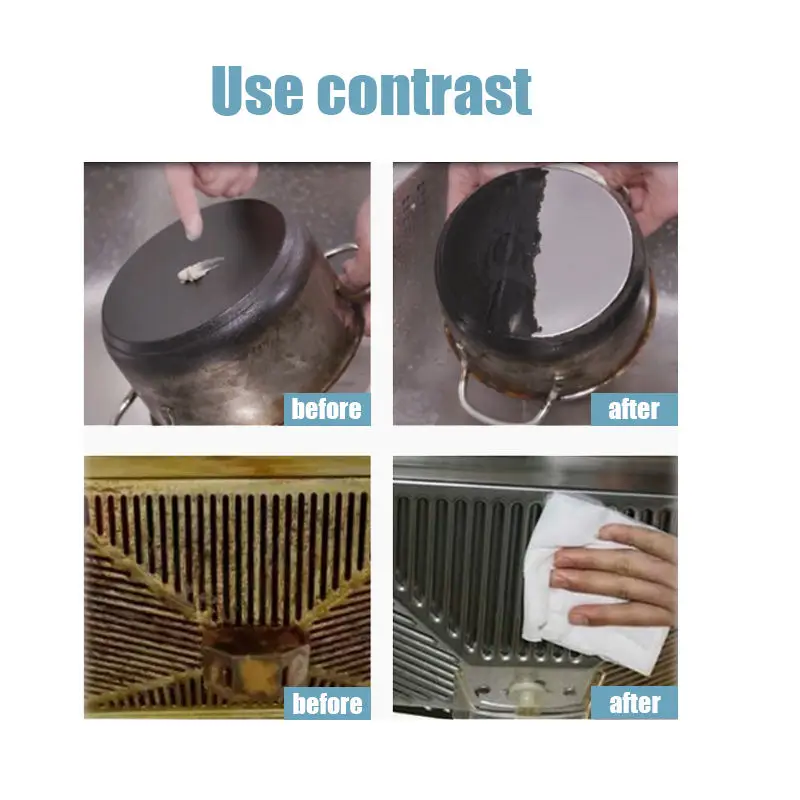 Use contrast

before

after

before

after