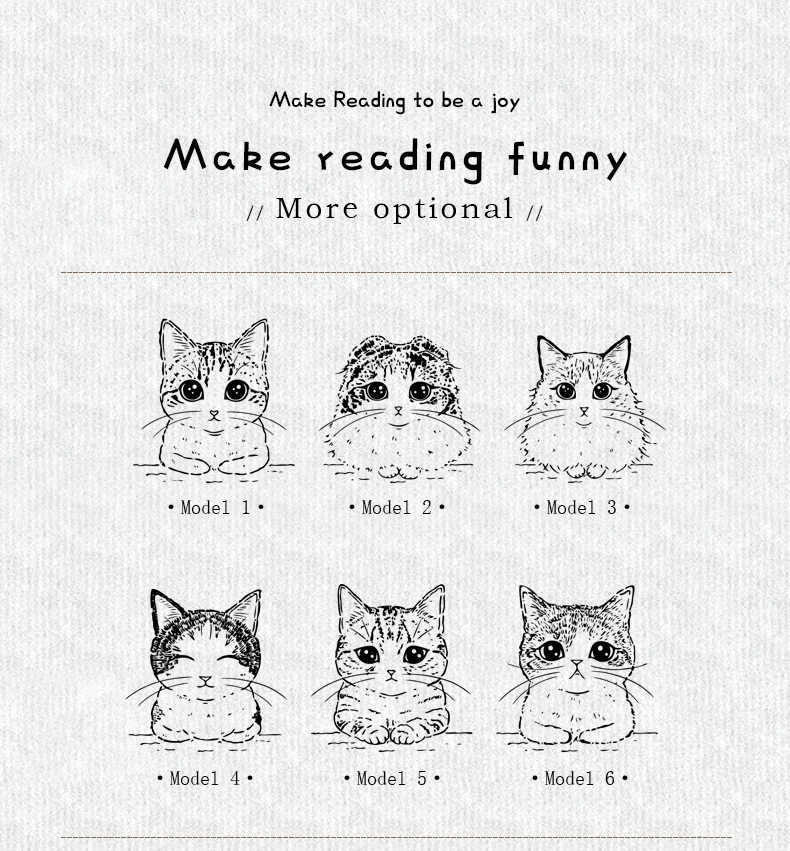 Make Reading to be a joy

Make reading funny

// More optional //

• Model 1 •

• Model 2 •

• Model 3 •

• Model 4 •

• Model 5 •

• Model 6 •