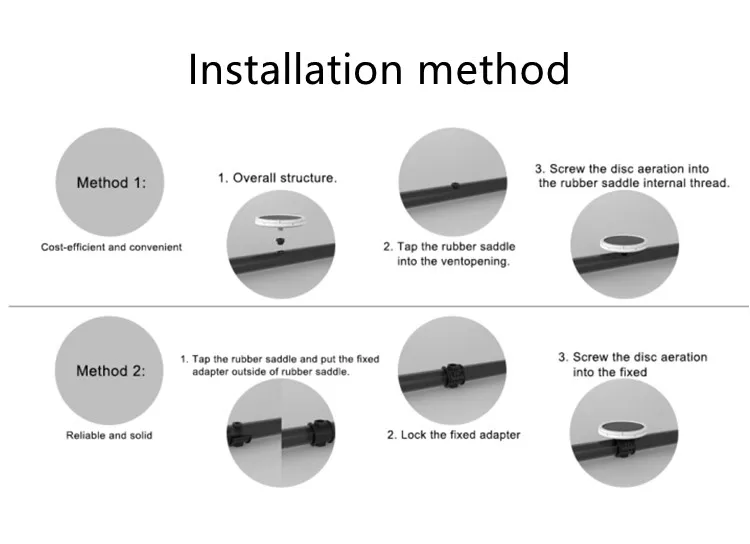 Installation method

Method 1:

Cost-efficient and convenient

1. Overall structure.

2. Tap the rubber saddle into the ventopening.

3. Screw the disc aeration into the rubber saddle internal thread.

Method 2:

Reliable and solid

1. Tap the rubber saddle and put the fixed adapter outside of rubber saddle.

2. Lock the fixed adapter

3. Screw the disc aeration into the fixed