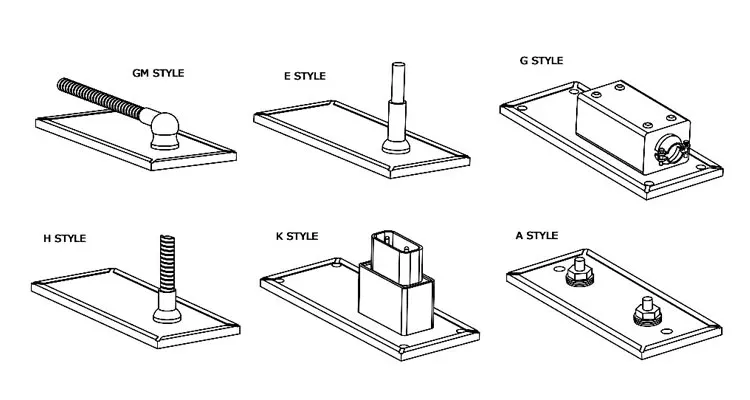 GM STYLE

E STYLE

G STYLE

H STYLE

K STYLE

A STYLE