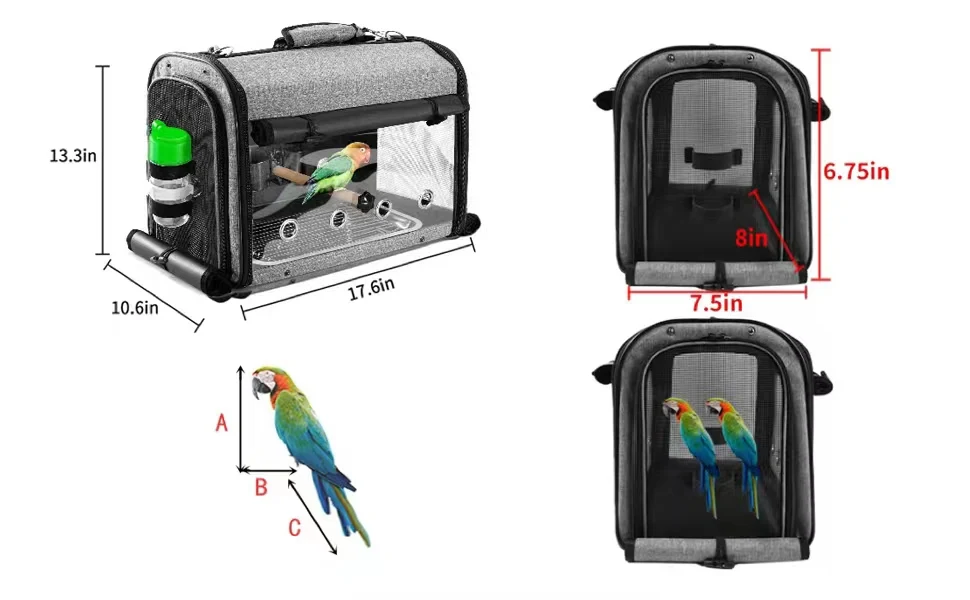 13.3in

10.6in

17.6in

6.75in

8in

7.5in

A

B

C