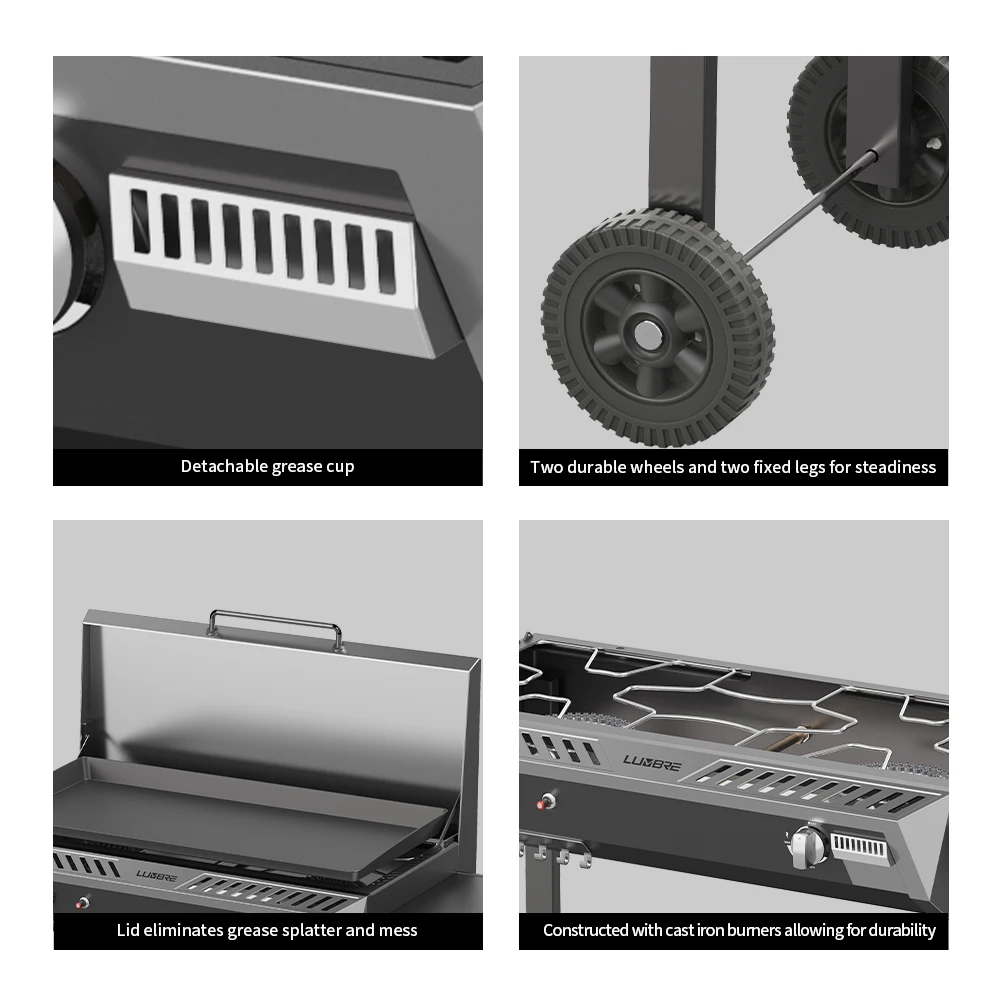 Detachable grease cup

Two durable wheels and two fixed legs for steadiness

LUMBRE

Lid eliminates grease splatter and mess

LUMBRE

Constructed with cast iron burners allowing for durability