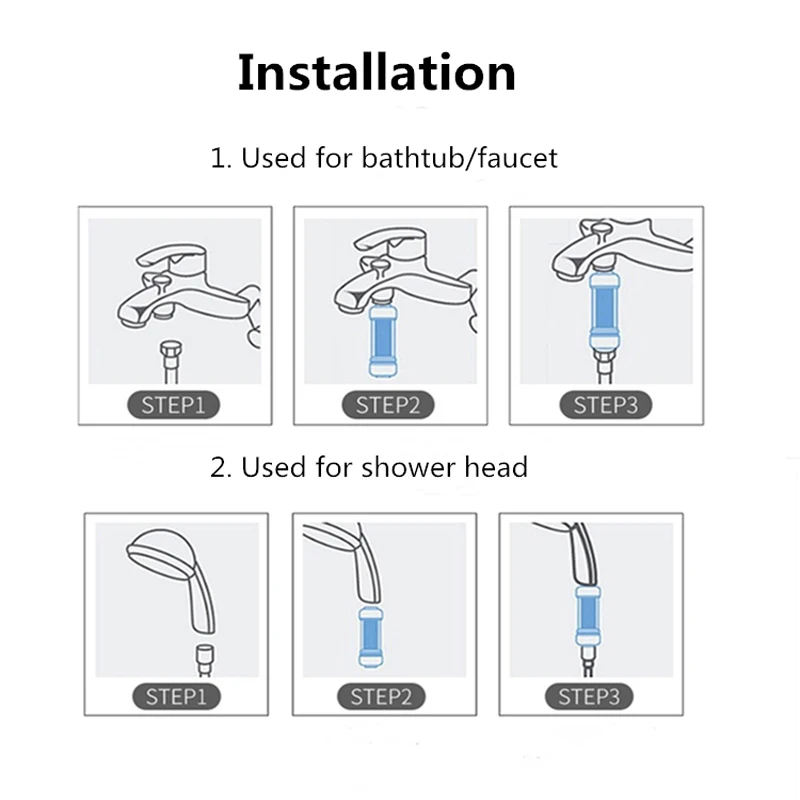 Installation

1. Used for bathtub/faucet

STEP1

STEP2

STEP3

2. Used for shower head

STEP1

STEP2

STEP3