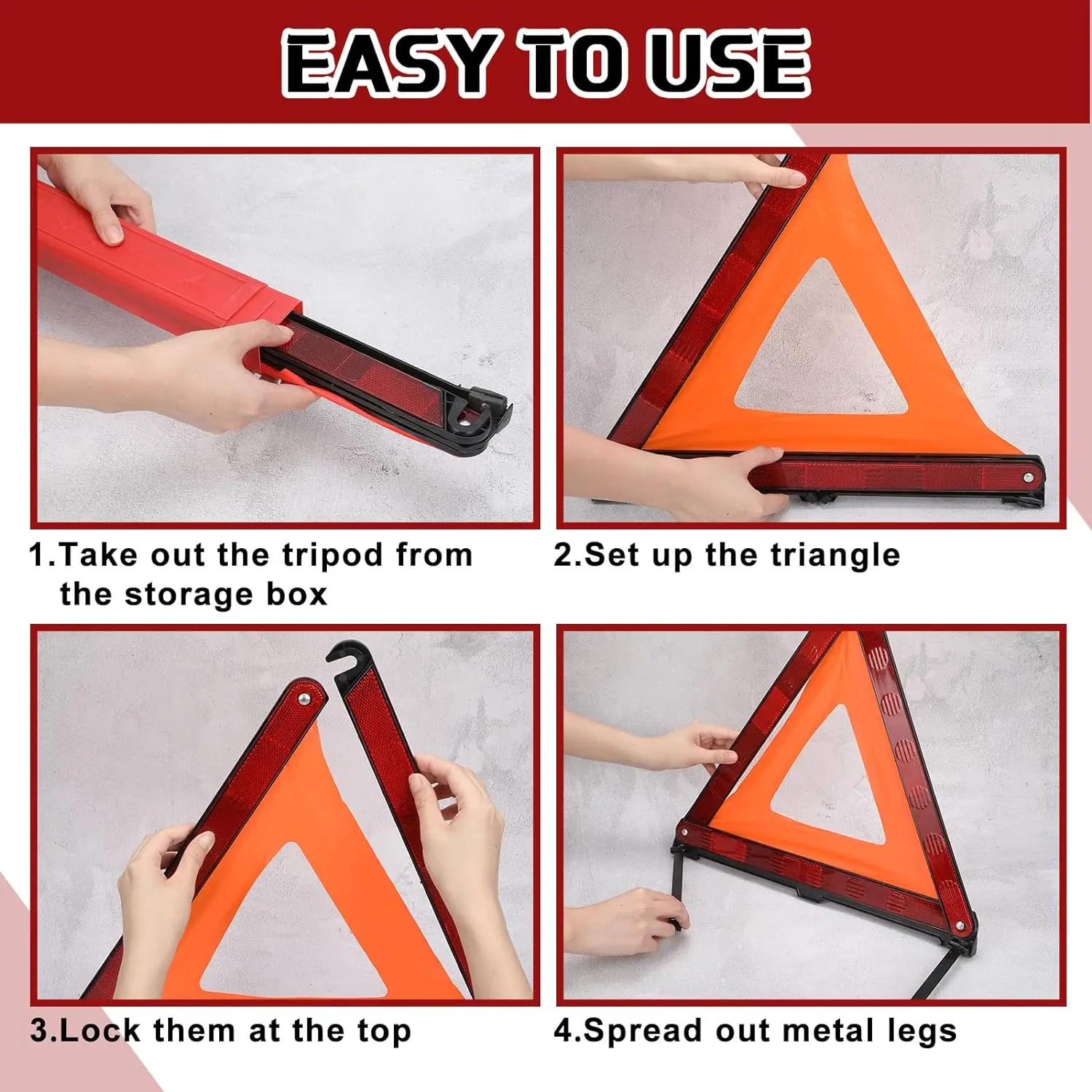 EASY TO USE

1.Take out the tripod from the storage box

2.Set up the triangle

3.Lock them at the top

4.Spread out metal legs