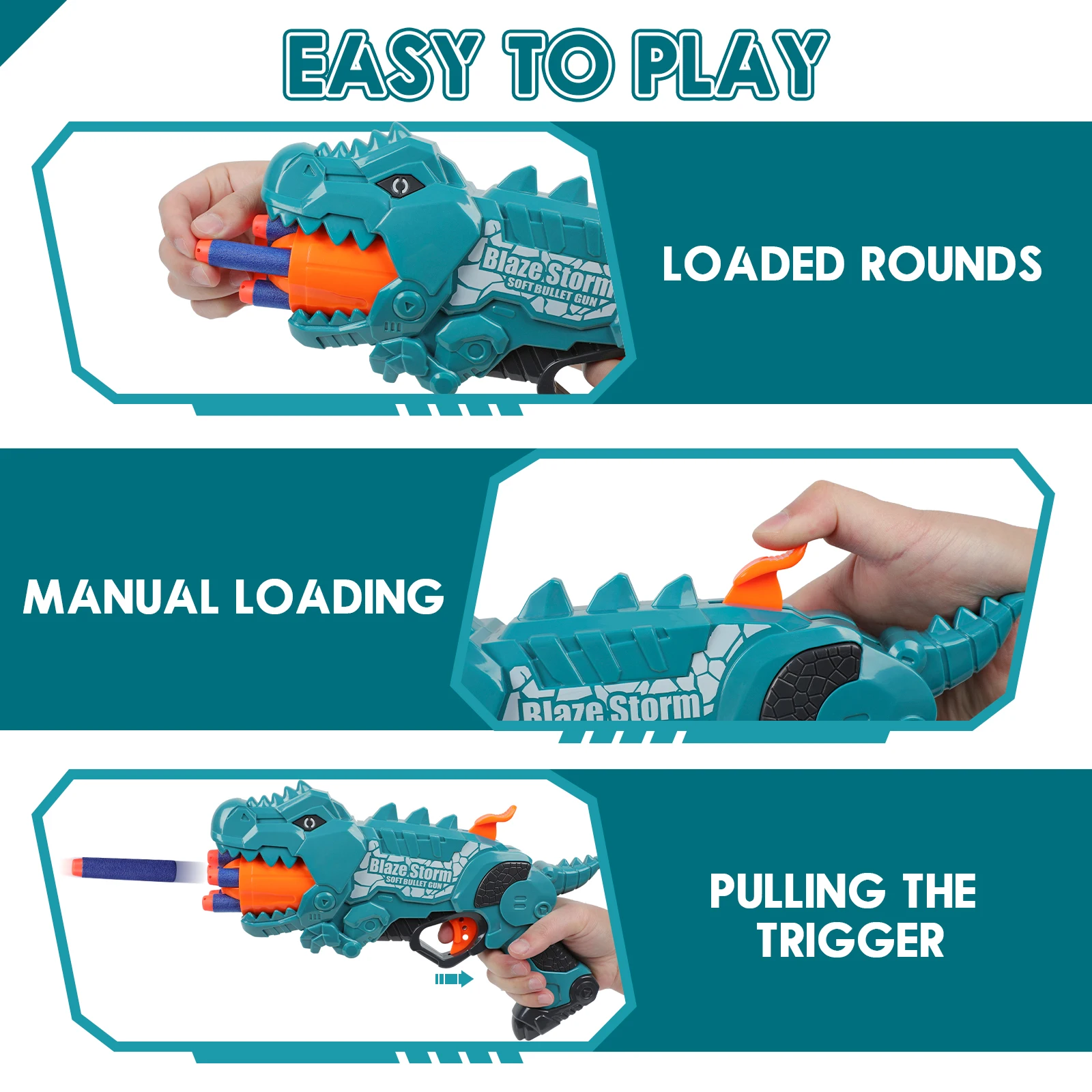 EASY TO PLAY

Blaze Storm
SOFT BULLET GUN

LOADED ROUNDS

MANUAL LOADING

Blaze Storm

Blaze Storm
SOFT BULLET GUN

PULLING THE TRIGGER