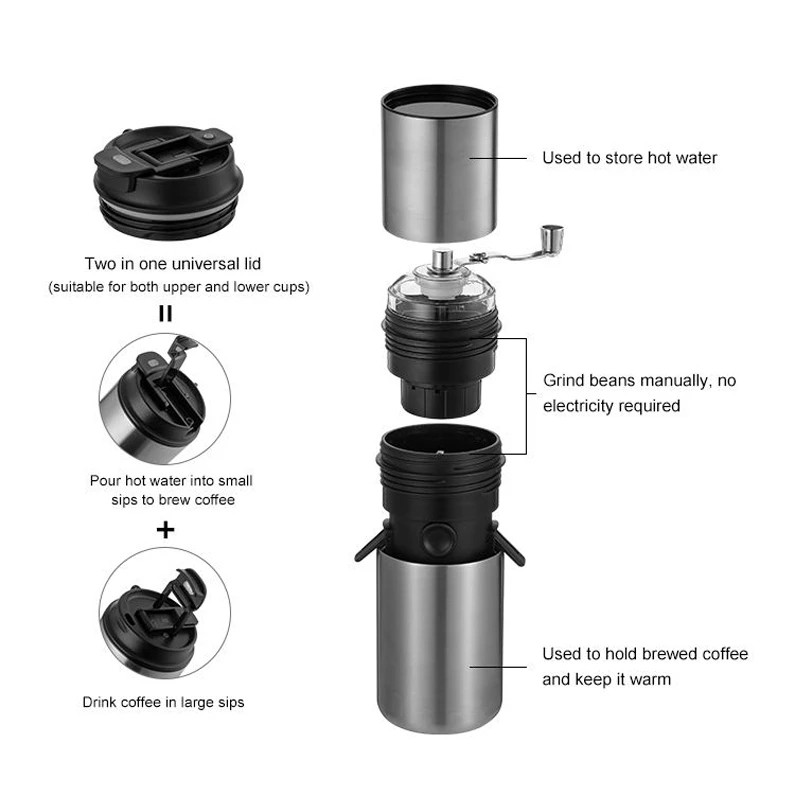 Two in one universal lid
(suitable for both upper and lower cups)

=

Pour hot water into small sips to brew coffee

+

Drink coffee in large sips

Used to store hot water

Grind beans manually, no electricity required

Used to hold brewed coffee and keep it warm