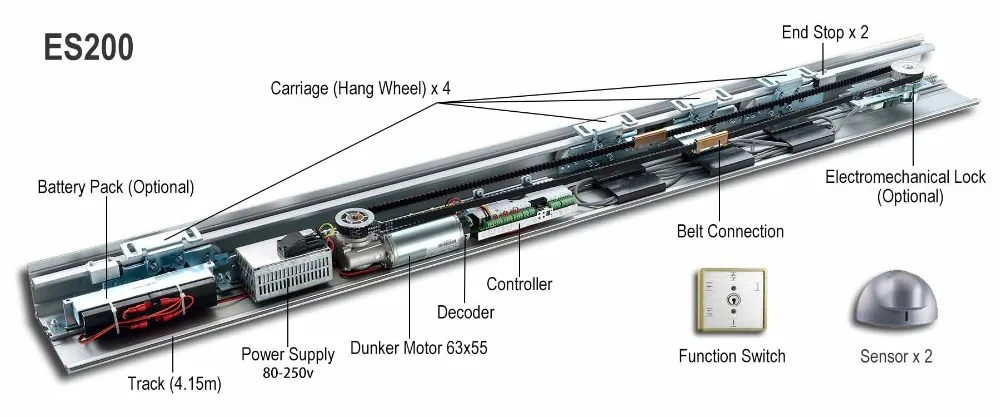 ES200

End Stop x 2

Carriage (Hang Wheel) x 4

Battery Pack (Optional)

Electromechanical Lock (Optional)

Belt Connection

Controller

Decoder

Power Supply
80-250v

Dunker Motor 63x55

Track (4.15m)

Function Switch

Sensor x 2