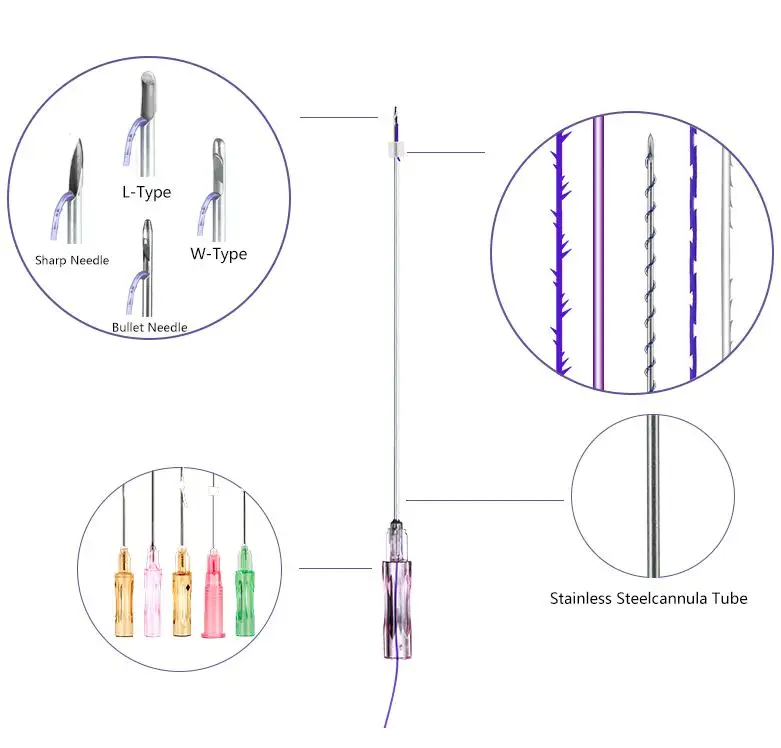 L-Type

Sharp Needle

W-Type

Bullet Needle

Stainless Steelcannula Tube