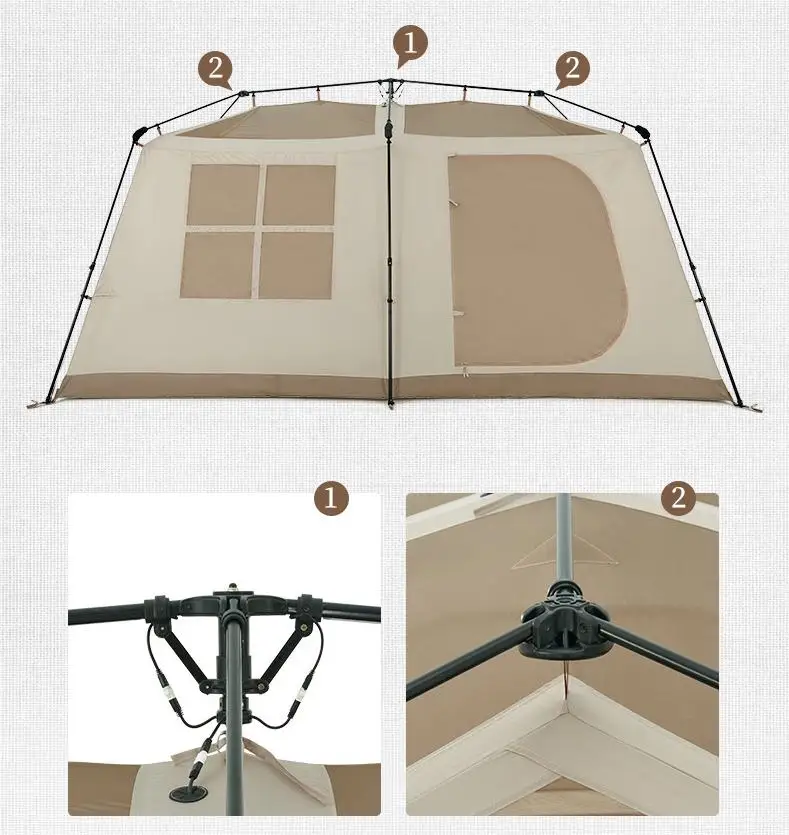 2
1
2
1
2