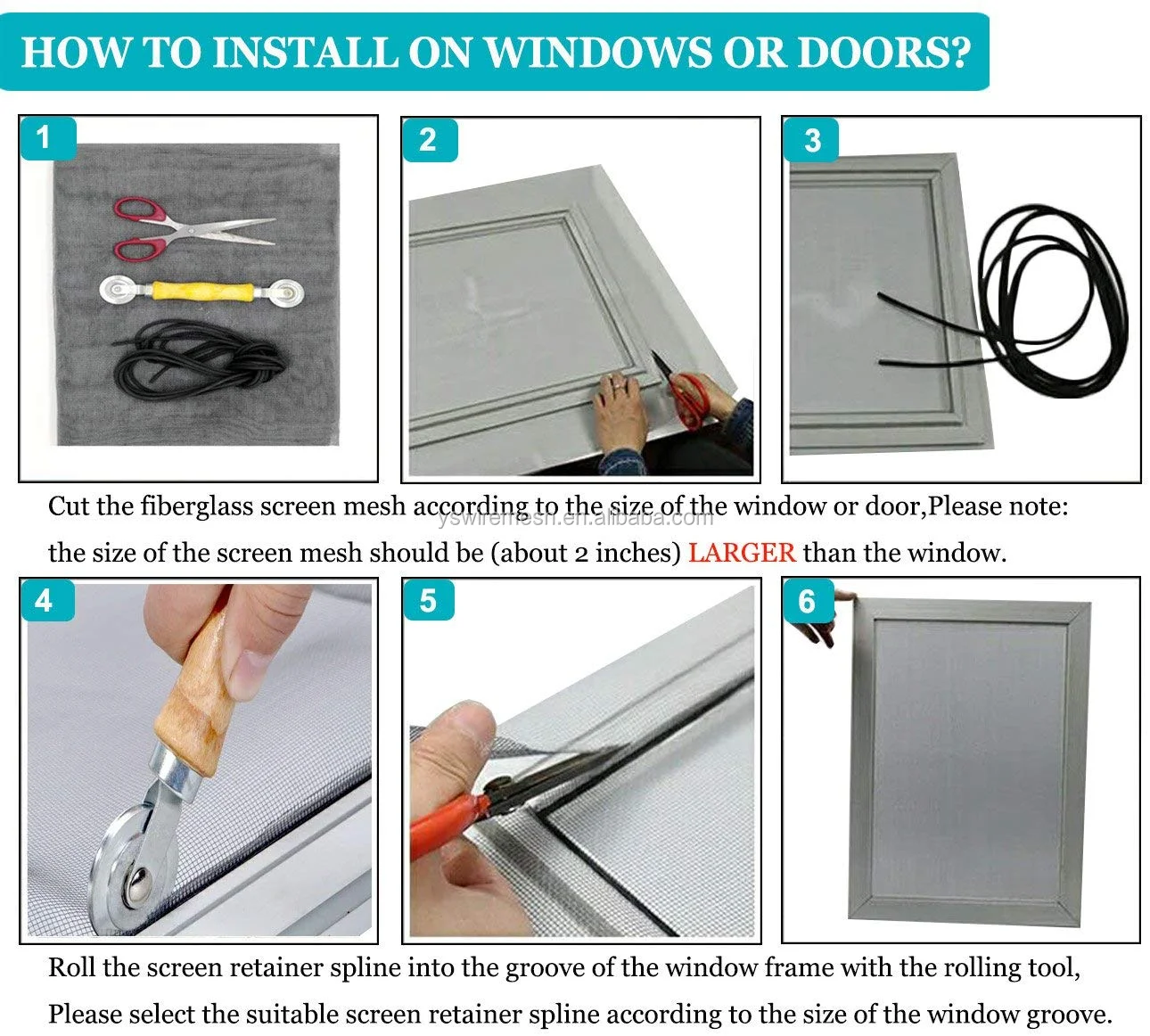 HOW TO INSTALL ON WINDOWS OR DOORS?

1

2

3

Cut the fiberglass screen mesh according to the size of the window or door,Please note: the size of the screen mesh should be (about 2 inches) LARGER than the window.

yswiremesh.en.alibaba.com

4

5

6

Roll the screen retainer spline into the groove of the window frame with the rolling tool, Please select the suitable screen retainer spline according to the size of the window groove.