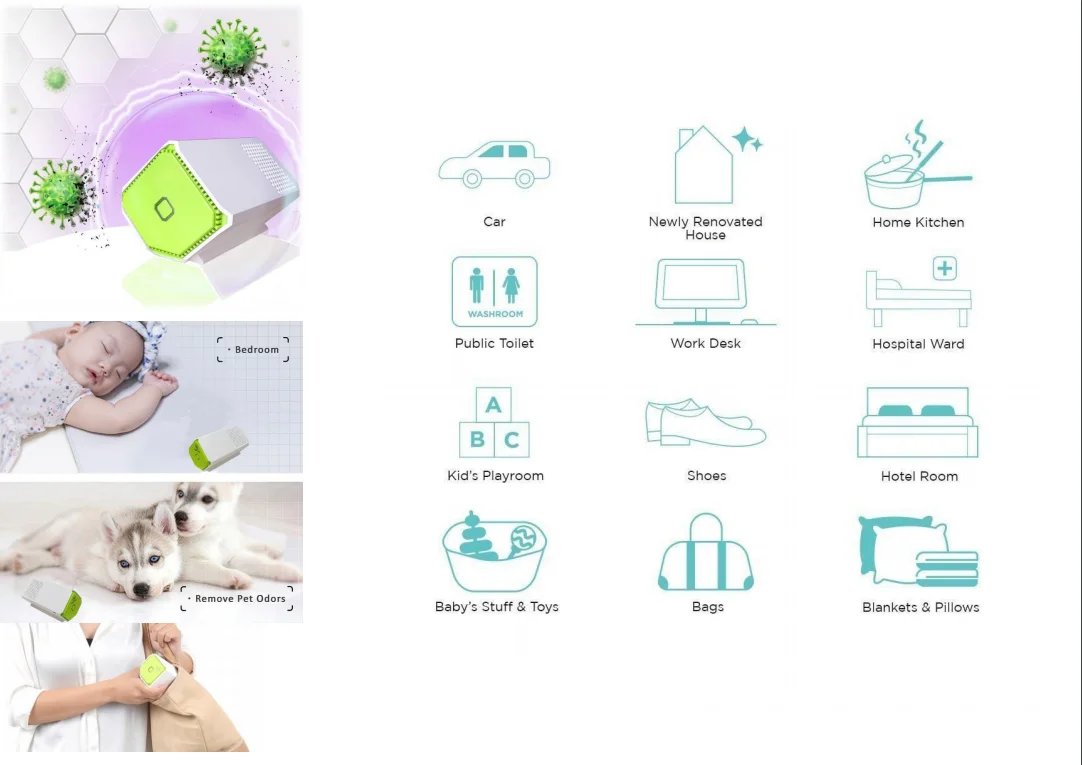 · Bedroom

· Remove Pet Odors

Car

Newly Renovated House

Home Kitchen

WASHROOM

Public Toilet

Work Desk

Hospital Ward

A
B C

Kid's Playroom

Shoes

Hotel Room

Baby's Stuff & Toys

Bags

Blankets & Pillows