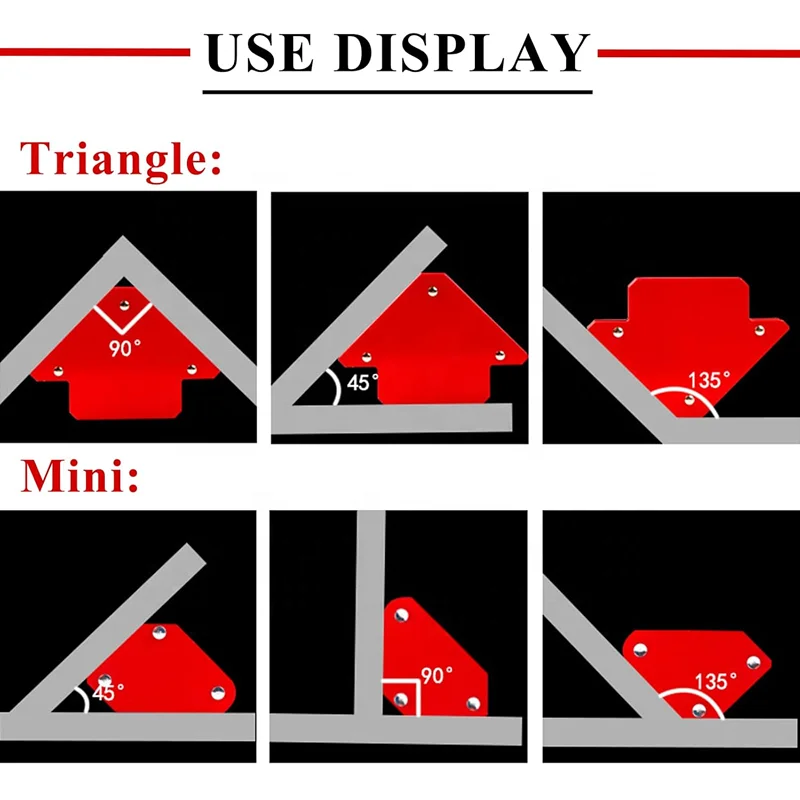 USE DISPLAY

Triangle:

90°

45°

135°

Mini:

45°

90°

135°